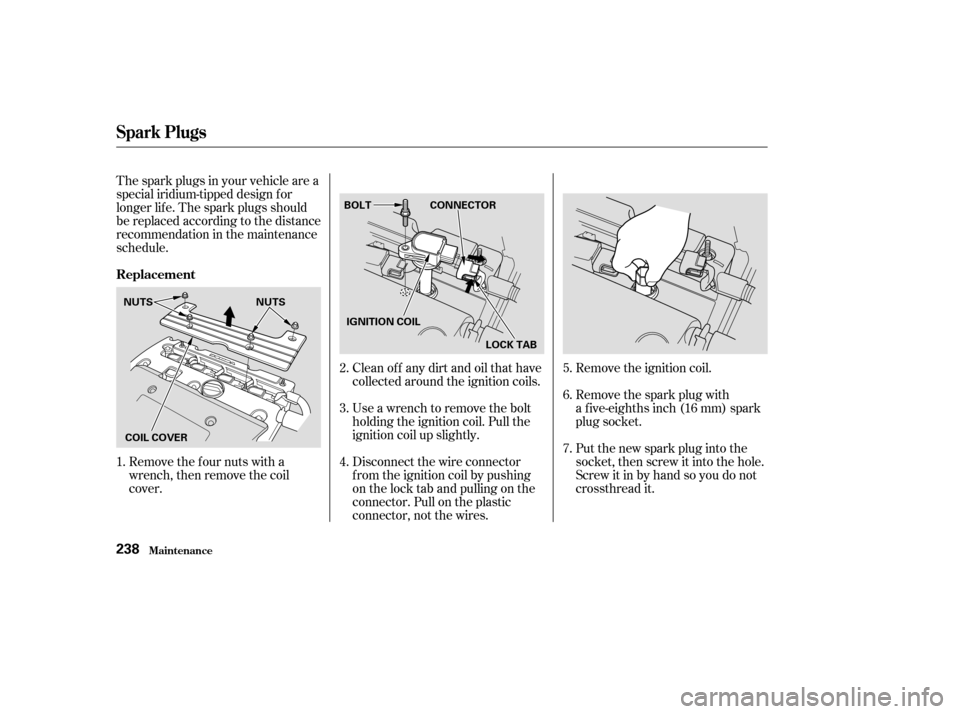 Spark Plugs

The spark plugs in your vehicle are a special iridium-tipped design for longer life. The spark plugs should be replaced according to the distance recommendation in the maintenance schedule.

Replacement

NUTS
NUTS
COIL COVER

1. Remove the four nuts with a wrench, then remove the coil cover.

BOLT
CONNECTOR
IGNITION COIL
LOCK TAB

2. Clean off any dirt and oil that have collected around the ignition coils.

3. Use a wrench to remove the bolt holding the ignition coil. Pull the ignition coil up slightly.

4. Disconnect the wire connector from the ignition coil by pushing on the lock tab and pulling on the connector. Pull on the plastic connector, not the wires.

5. Remove the ignition coil.

6. Remove the spark plug with a five-eighths inch (16 mm) spark plug socket.

7. Put the new spark plug into the socket, then screw it into the hole. Screw it in by hand so you do not crossthread it.

238 Maintenance

carmanualsonline.info