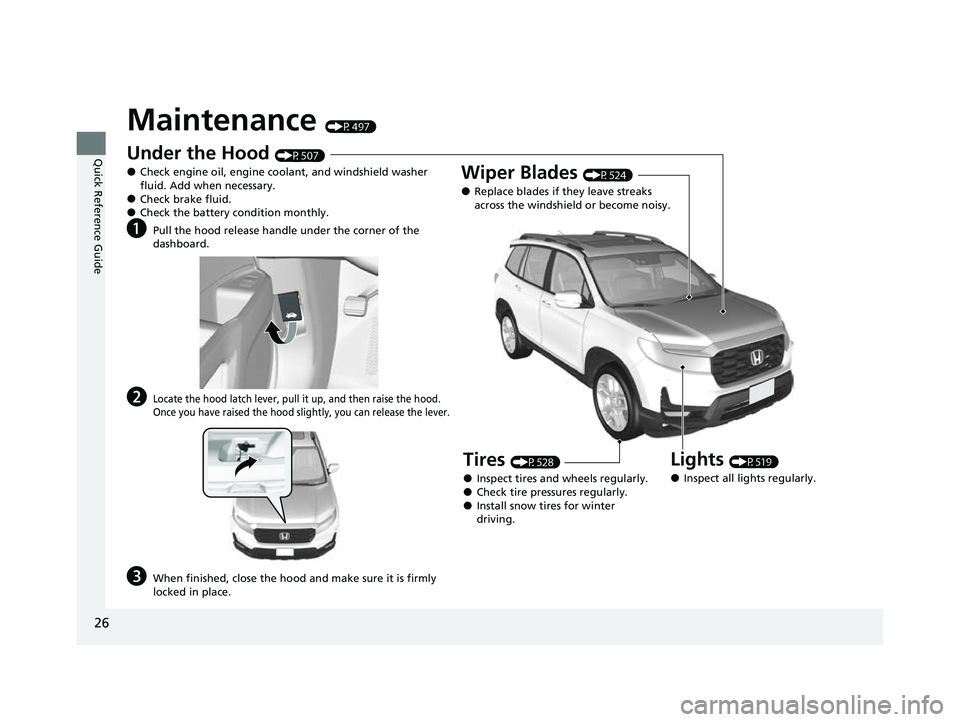 Quick Reference Guide

Maintenance (P. 497)

Under the Hood (P. 507)
● Check engine oil, engine coolant, and windshield washer fluid. Add when necessary.
● Check brake fluid.
● Check the battery condition monthly.

a Pull the hood release handle under the corner of the dashboard.

b Locate the hood latch lever, pull it up, and then raise the hood. Once you have raised the hood slightly, you can release the lever.

c When finished, close the hood and make sure it is firmly locked in place.

Wiper Blades (P. 524)
● Replace blades if they leave streaks across the windshield or become noisy.

Tires (P. 528)
● Inspect tires and wheels regularly.
● Check tire pressures regularly.
● Install snow tires for winter driving.

Lights (P. 519)
● Inspect all lights regularly.

26

carmanualsonline.info