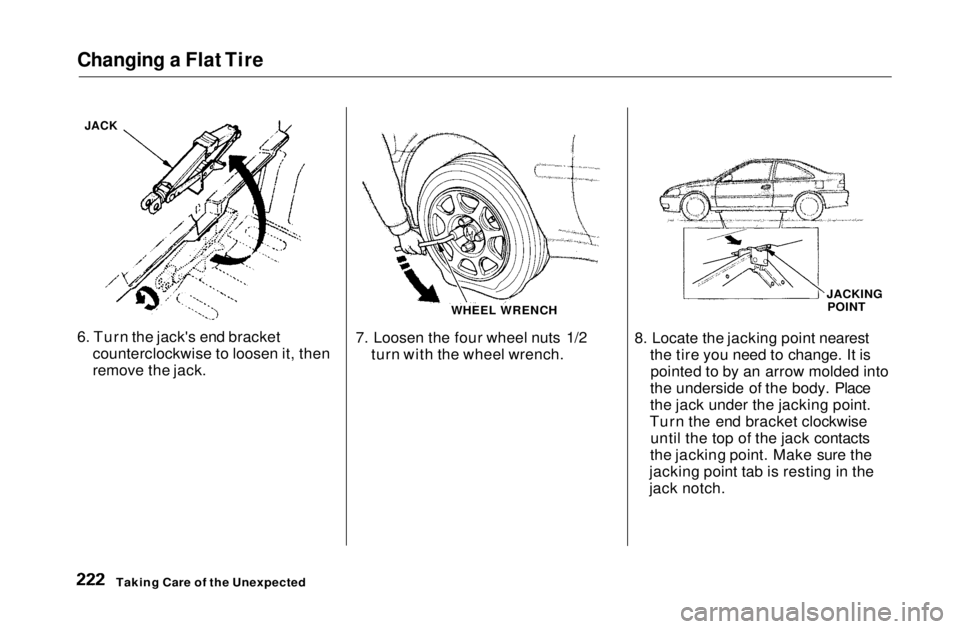 Changing a Flat Tire

JACK

6. Turn the jack's end bracket counterclockwise to loosen it, then remove the jack.

WHEEL WRENCH

7. Loosen the four wheel nuts 1/2 turn with the wheel wrench.

JACKING POINT

8. Locate the jacking point nearest the tire you need to change. It is pointed to by an arrow molded into the underside of the body. Place the jack under the jacking point. Turn the end bracket clockwise until the top of the jack contacts the jacking point. Make sure the jacking point tab is resting in the jack notch.

222 Taking Care of the Unexpected

carmanualsonline.info