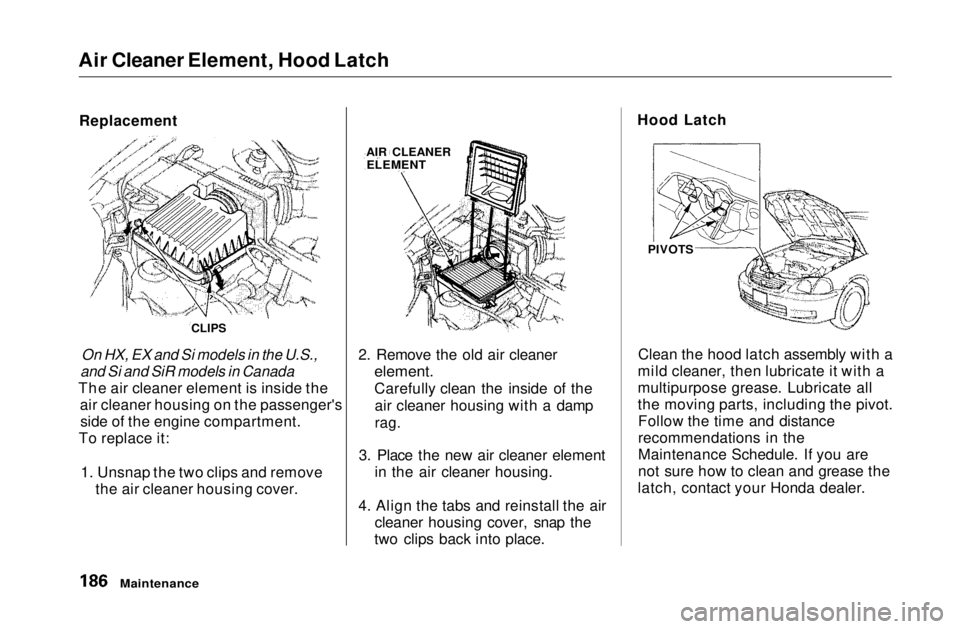 Air Cleaner Element, Hood Latch

Replacement

CLIPS

On HX, EX and Si models in the U.S., and Si and SiR models in Canada
The air cleaner element is inside the air cleaner housing on the passenger's side of the engine compartment.
To replace it:

1. Unsnap the two clips and remove the air cleaner housing cover.

AIR CLEANER ELEMENT

2. Remove the old air cleaner element.
Carefully clean the inside of the air cleaner housing with a damp rag.

3. Place the new air cleaner element in the air cleaner housing.

4. Align the tabs and reinstall the air cleaner housing cover, snap the two clips back into place.

Hood Latch

PIVOTS

Clean the hood latch assembly with a mild cleaner, then lubricate it with a multipurpose grease. Lubricate all the moving parts, including the pivot. Follow the time and distance recommendations in the Maintenance Schedule. If you are not sure how to clean and grease the latch, contact your Honda dealer.

186 Maintenance

carmanualsonline.info