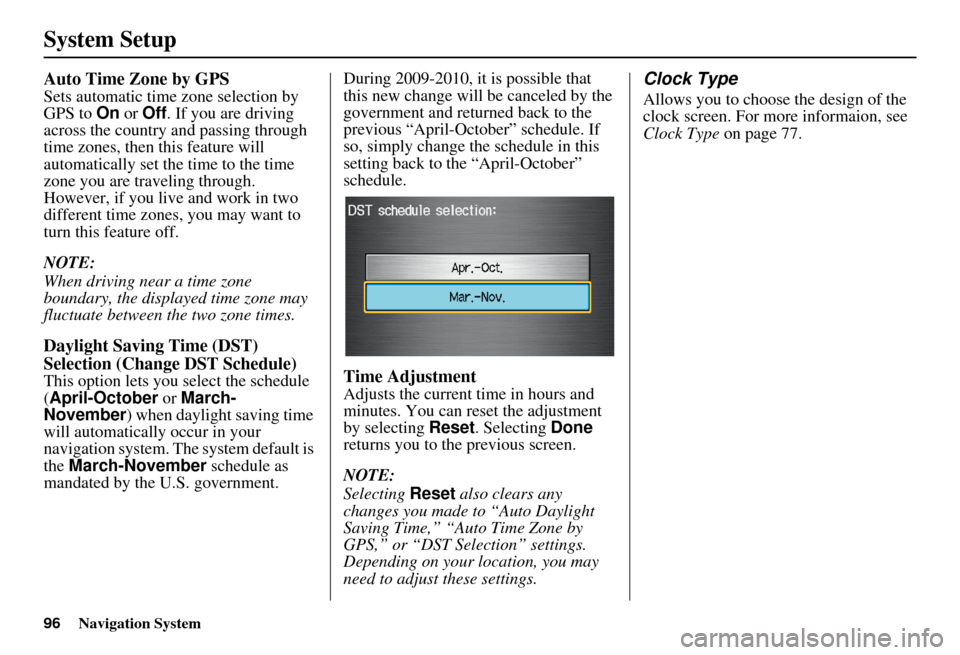 System Setup

Auto Time Zone by GPS
Sets automatic time zone selection by GPS to On or Off. If you are driving across the country and passing through time zones, then this feature will automatically set the time to the time zone you are traveling through. However, if you live and work in two different time zones, you may want to turn this feature off.

NOTE:
When driving near a time zone boundary, the displayed time zone may fluctuate between the two zone times.

Daylight Saving Time (DST) Selection (Change DST Schedule)
This option lets you select the schedule (April-October or March-November) when daylight saving time will automatically occur in your navigation system. The system default is the March-November schedule as mandated by the U.S. government.

During 2009-2010, it is possible that this new change will be canceled by the government and returned back to the previous “April-October” schedule. If so, simply change the schedule in this setting back to the “April-October” schedule.

DST schedule selection:
Apr.-Oct.
Mar.-Nov.

Time Adjustment
Adjusts the current time in hours and minutes. You can reset the adjustment by selecting Reset. Selecting Done returns you to the previous screen.

NOTE:
Selecting Reset also clears any changes you made to “Auto Daylight Saving Time,” “Auto Time Zone by GPS,” or “DST Selection” settings. Depending on your location, you may need to adjust these settings.

Clock Type
Allows you to choose the design of the clock screen. For more informaion, see Clock Type on page 77.

96 Navigation System

carmanualsonline.info