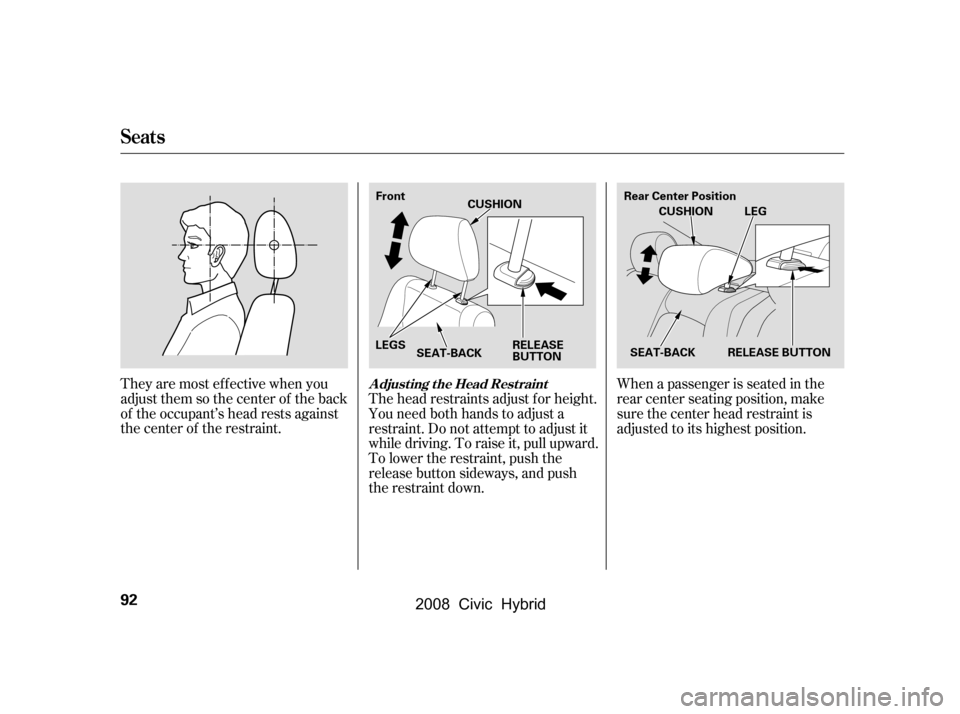 Seats

They are most effective when you adjust them so the center of the back of the occupant's head rests against the center of the restraint.

Front

CUSHION

LEGS

SEAT-BACK

RELEASE BUTTON

Adjusting the Head Restraint

The head restraints adjust for height. You need both hands to adjust a restraint. Do not attempt to adjust it while driving. To raise it, pull upward. To lower the restraint, push the release button sideways, and push the restraint down.

Rear Center Position

CUSHION

LEG

SEAT-BACK

RELEASE BUTTON

When a passenger is seated in the rear center seating position, make sure the center head restraint is adjusted to its highest position.

92

2008 Civic Hybrid

carmanualsonline.info