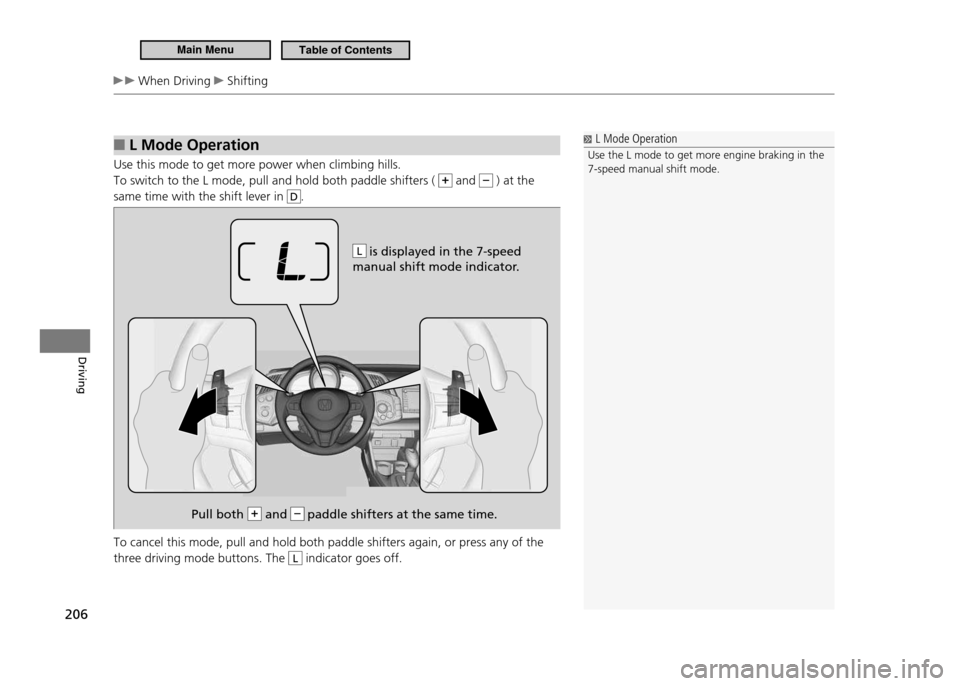 Main Menu

Table of Contents

▶▶ When Driving ▶ Shifting

■ L Mode Operation

Use this mode to get more power when climbing hills.
To switch to the L mode, pull and hold both paddle shifters ( + and − ) at the same time with the shift lever in D.

L

L is displayed in the 7-speed manual shift mode indicator.

Pull both + and − paddle shifters at the same time.

To cancel this mode, pull and hold both paddle shifters again, or press any of the three driving mode buttons. The L indicator goes off.

L Mode Operation

Use the L mode to get more engine braking in the 7-speed manual shift mode.

Driving

206

carmanualsonline.info