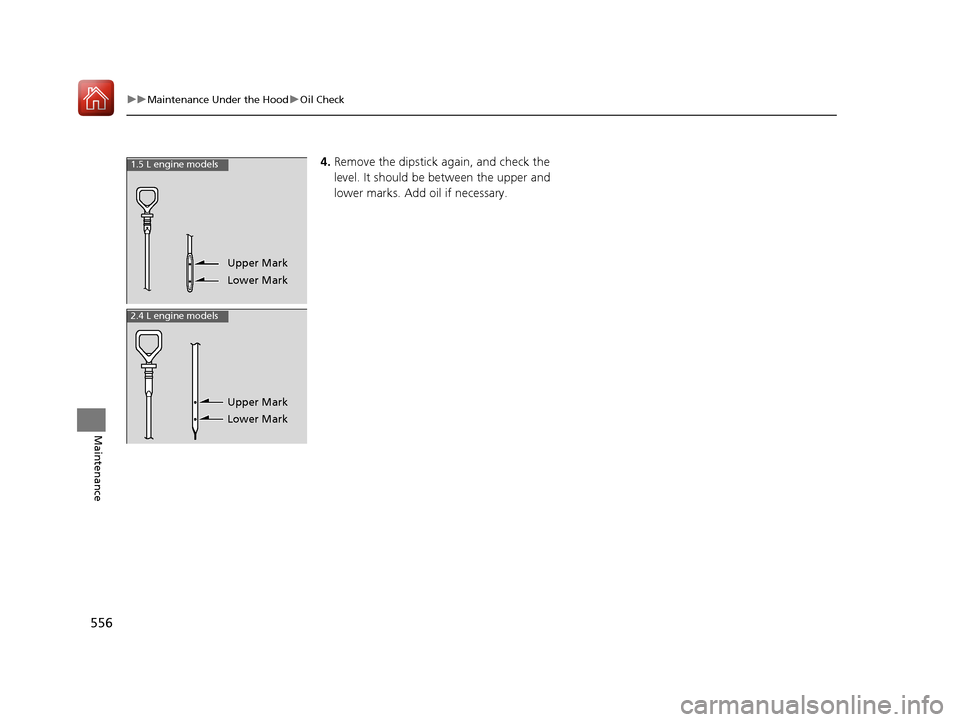 ▶▶Maintenance Under the Hood▶Oil Check

1.5 L engine models

Upper Mark
Lower Mark

2.4 L engine models

Upper Mark
Lower Mark

4. Remove the dipstick again, and check the level. It should be between the upper and lower marks. Add oil if necessary.

Maintenance

556

carmanualsonline.info