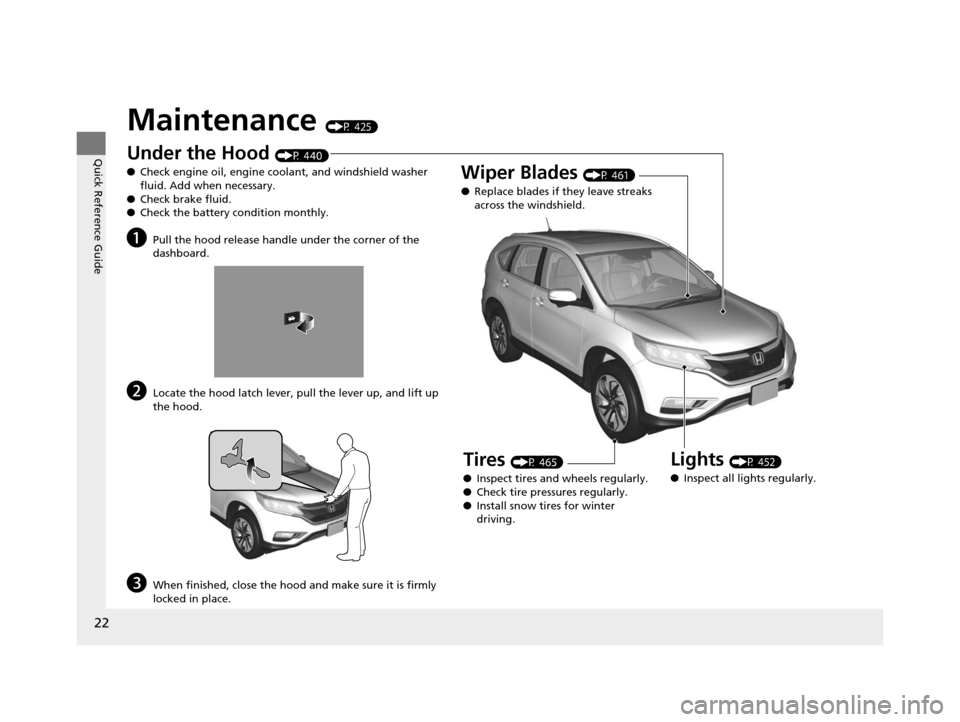 Quick Reference Guide

Maintenance (P. 425)

Under the Hood (P. 440)
● Check engine oil, engine coolant, and windshield washer fluid. Add when necessary.
● Check brake fluid.
● Check the battery condition monthly.

a Pull the hood release handle under the corner of the dashboard.

b Locate the hood latch lever, pull the lever up, and lift up the hood.

c When finished, close the hood and make sure it is firmly locked in place.

Wiper Blades (P. 461)
● Replace blades if they leave streaks across the windshield.

Tires (P. 465)
● Inspect tires and wheels regularly.
● Check tire pressures regularly.
● Install snow tires for winter driving.

Lights (P. 452)
● Inspect all lights regularly.

22

carmanualsonline.info