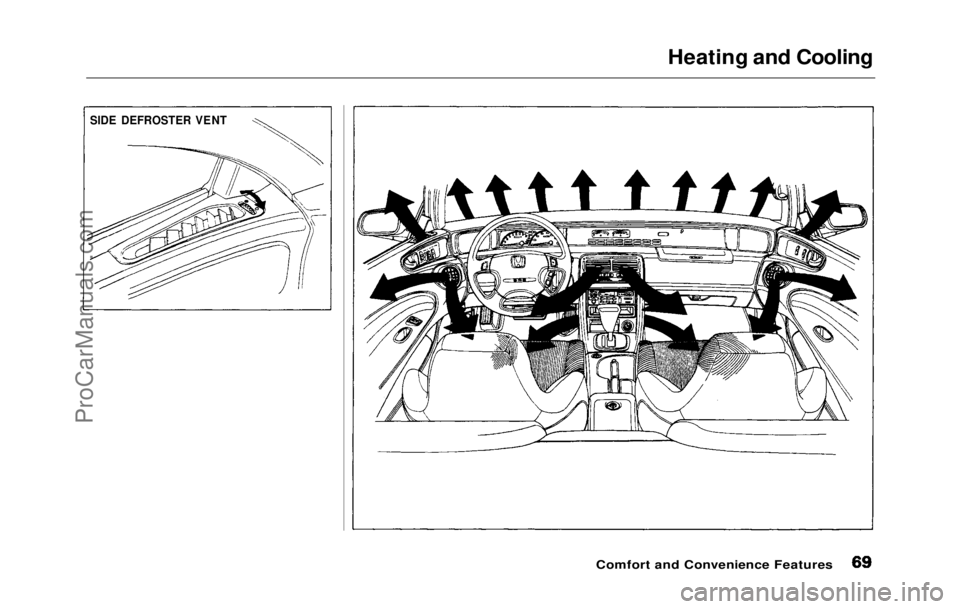 Heating and Cooling

SIDE DEFROSTER VENT

Comfort and Convenience Features 69

ProCarManuals.com

carmanualsonline.info