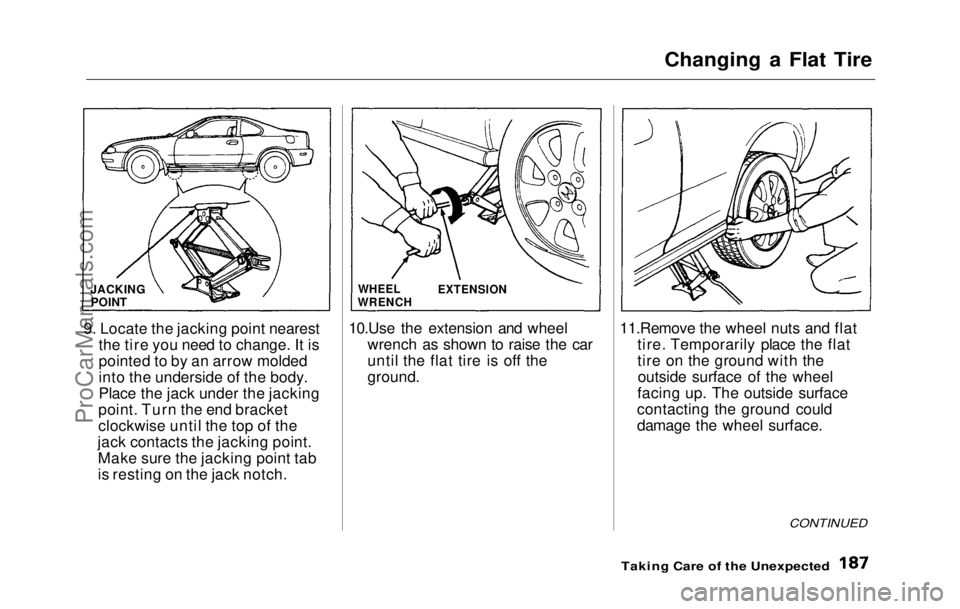 Changing a Flat Tire

JACKING POINT

9. Locate the jacking point nearest the tire you need to change. It is pointed to by an arrow molded into the underside of the body. Place the jack under the jacking point. Turn the end bracket clockwise until the top of the jack contacts the jacking point. Make sure the jacking point tab is resting on the jack notch.

WHEEL WRENCH

EXTENSION

10.Use the extension and wheel wrench as shown to raise the car until the flat tire is off the ground.

11.Remove the wheel nuts and flat tire. Temporarily place the flat tire on the ground with the outside surface of the wheel facing up. The outside surface contacting the ground could damage the wheel surface.

CONTINUED

Taking Care of the Unexpected 187

ProCarManuals.com

carmanualsonline.info