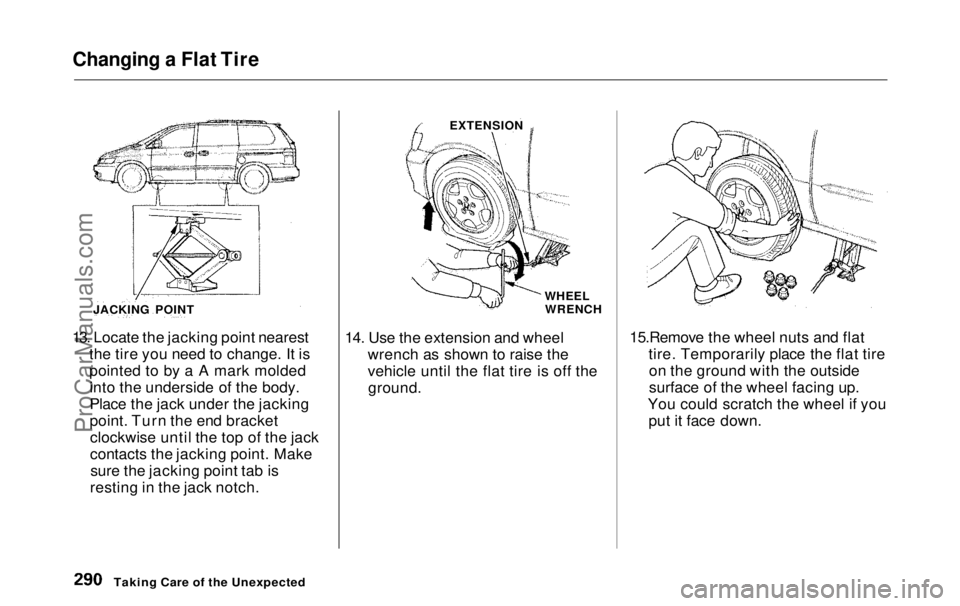 Changing a Flat Tire

JACKING POINT

13. Locate the jacking point nearest the tire you need to change. It is pointed to by a A mark molded into the underside of the body. Place the jack under the jacking point. Turn the end bracket clockwise until the top of the jack contacts the jacking point. Make sure the jacking point tab is resting in the jack notch.

EXTENSION

WHEEL WRENCH

14. Use the extension and wheel wrench as shown to raise the vehicle until the flat tire is off the ground.

15.Remove the wheel nuts and flat tire. Temporarily place the flat tire on the ground with the outside surface of the wheel facing up. You could scratch the wheel if you put it face down.

290 Taking Care of the Unexpected

ProCarManuals.com

carmanualsonline.info