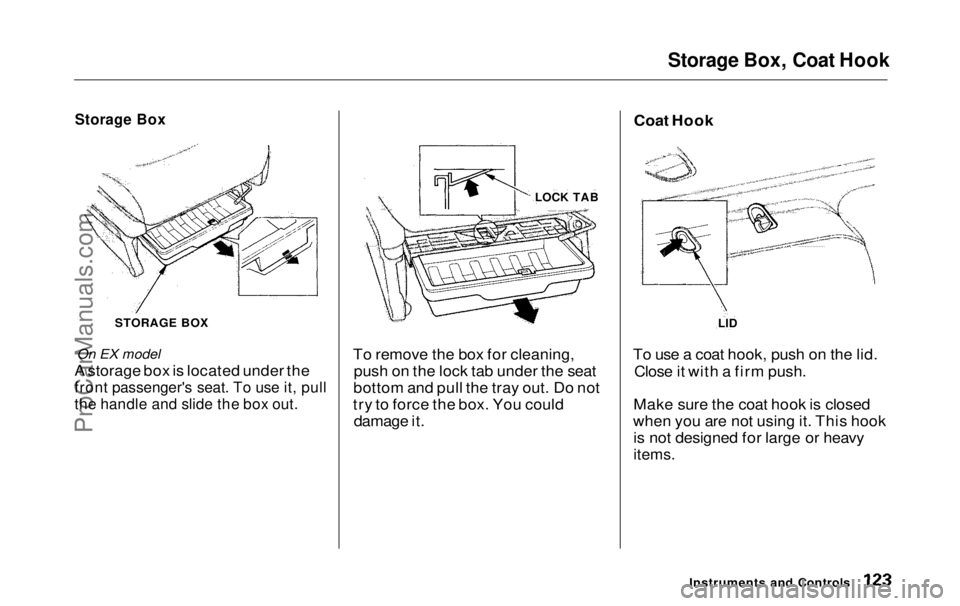 Storage Box, Coat Hook

Storage Box

STORAGE BOX

On EX model

A storage box is located under the front passenger's seat. To use it, pull the handle and slide the box out.

LOCK TAB

To remove the box for cleaning, push on the lock tab under the seat bottom and pull the tray out. Do not try to force the box. You could damage it.

Coat Hook

LID

To use a coat hook, push on the lid. Close it with a firm push.

Make sure the coat hook is closed when you are not using it. This hook is not designed for large or heavy items.

Instruments and Controls 123

ProCarManuals.com

carmanualsonline.info