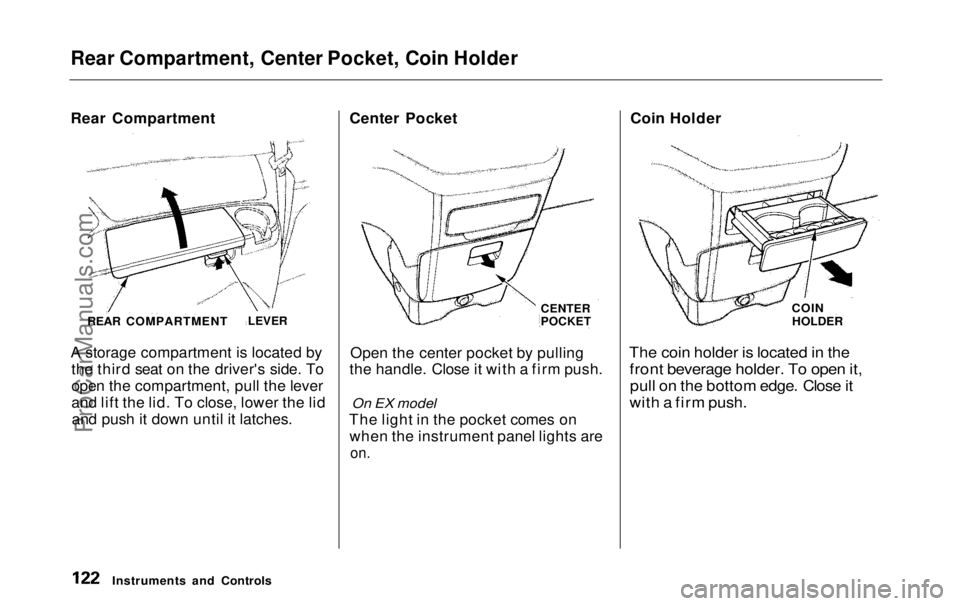 Rear Compartment, Center Pocket, Coin Holder

Rear Compartment

REAR COMPARTMENT LEVER

A storage compartment is located by the third seat on the driver's side. To open the compartment, pull the lever and lift the lid. To close, lower the lid and push it down until it latches.

Center Pocket

CENTER POCKET

Open the center pocket by pulling the handle. Close it with a firm push.

On EX model
The light in the pocket comes on when the instrument panel lights are on.

Coin Holder

COIN HOLDER

The coin holder is located in the front beverage holder. To open it, pull on the bottom edge. Close it with a firm push.

122 Instruments and Controls

ProCarManuals.com

carmanualsonline.info