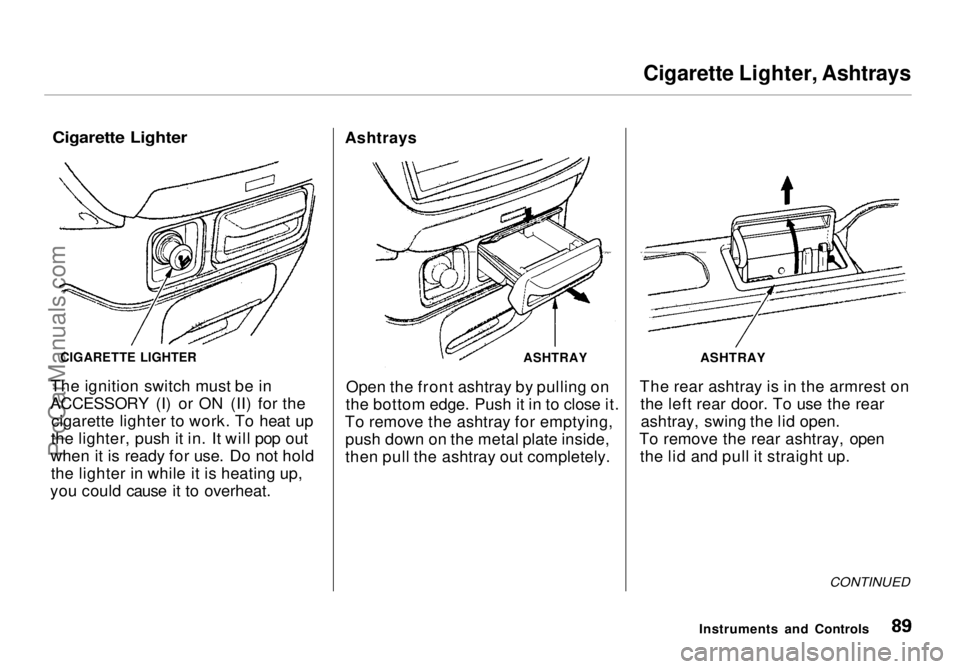 Cigarette Lighter, Ashtrays

Cigarette Lighter

CIGARETTE LIGHTER

The ignition switch must be in ACCESSORY (I) or ON (II) for the cigarette lighter to work. To heat up the lighter, push it in. It will pop out when it is ready for use. Do not hold the lighter in while it is heating up, you could cause it to overheat.

Ashtrays

ASHTRAY

Open the front ashtray by pulling on the bottom edge. Push it in to close it. To remove the ashtray for emptying, push down on the metal plate inside, then pull the ashtray out completely.

ASHTRAY

The rear ashtray is in the armrest on the left rear door. To use the rear ashtray, swing the lid open. To remove the rear ashtray, open the lid and pull it straight up.

CONTINUED

Instruments and Controls 89

ProCarManuals.com

carmanualsonline.info