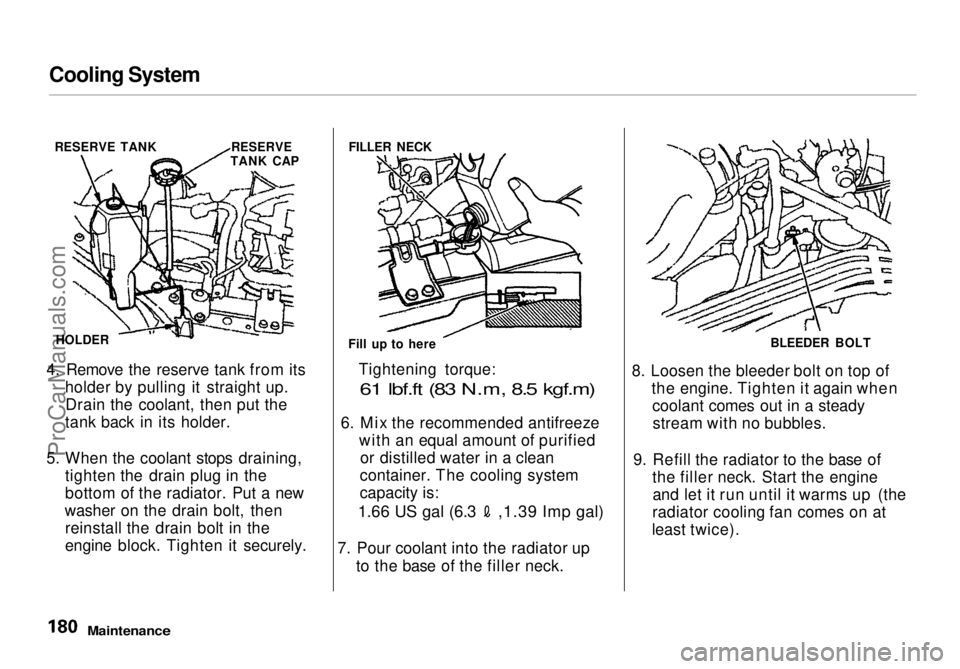 Cooling System

RESERVE TANK
RESERVE TANK CAP
HOLDER

4. Remove the reserve tank from its holder by pulling it straight up. Drain the coolant, then put the tank back in its holder.

5. When the coolant stops draining, tighten the drain plug in the bottom of the radiator. Put a new washer on the drain bolt, then reinstall the drain bolt in the engine block. Tighten it securely.

FILLER NECK
Fill up to here

Tightening torque:
61 lbf.ft (83 N.m, 8.5 kgf.m)

6. Mix the recommended antifreeze with an equal amount of purified or distilled water in a clean container. The cooling system capacity is:
1.66 US gal (6.3 ℓ ,1.39 Imp gal)

7. Pour coolant into the radiator up to the base of the filler neck.

BLEEDER BOLT

8. Loosen the bleeder bolt on top of the engine. Tighten it again when coolant comes out in a steady stream with no bubbles.

9. Refill the radiator to the base of the filler neck. Start the engine and let it run until it warms up (the radiator cooling fan comes on at least twice).

180 Maintenance

ProCarManuals.com

carmanualsonline.info