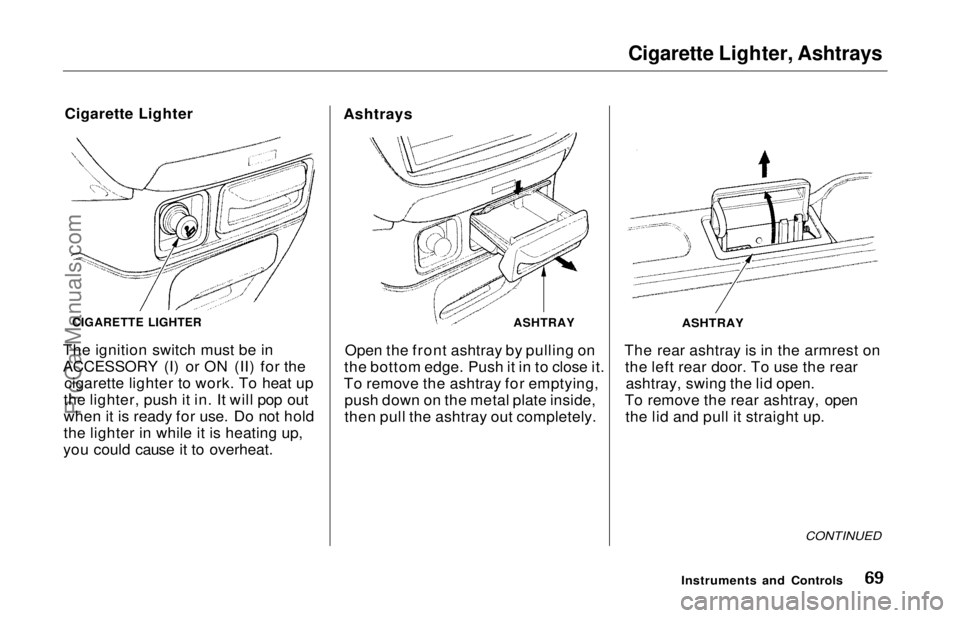 Cigarette Lighter, Ashtrays

Cigarette Lighter

CIGARETTE LIGHTER

The ignition switch must be in ACCESSORY (I) or ON (II) for the cigarette lighter to work. To heat up the lighter, push it in. It will pop out when it is ready for use. Do not hold the lighter in while it is heating up, you could cause it to overheat.

Ashtrays

ASHTRAY

Open the front ashtray by pulling on the bottom edge. Push it in to close it. To remove the ashtray for emptying, push down on the metal plate inside, then pull the ashtray out completely.

ASHTRAY

The rear ashtray is in the armrest on the left rear door. To use the rear ashtray, swing the lid open. To remove the rear ashtray, open the lid and pull it straight up.

CONTINUED

Instruments and Controls 69

ProCarManuals.com

carmanualsonline.info