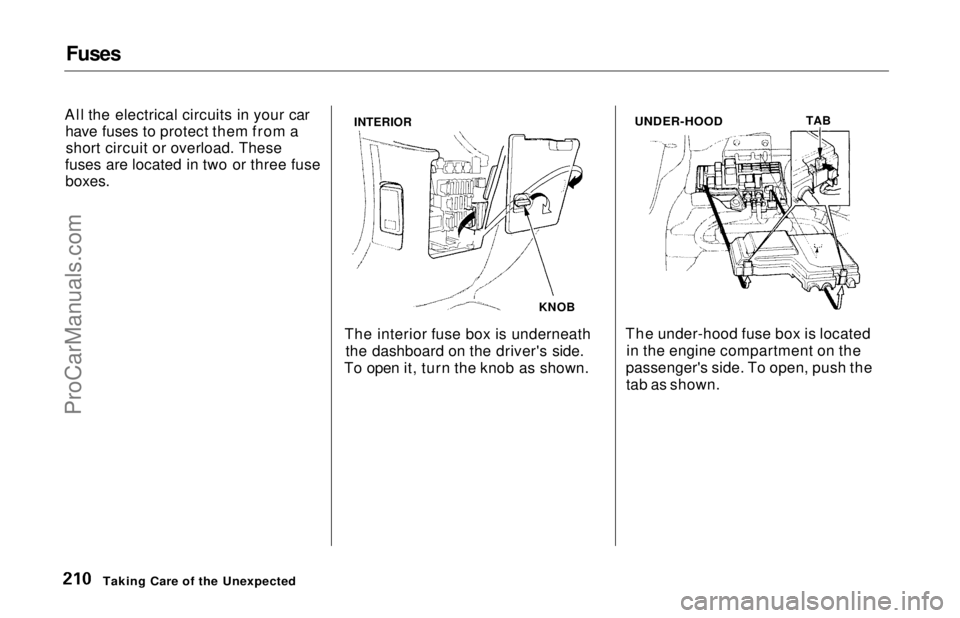 Fuses

All the electrical circuits in your car have fuses to protect them from a short circuit or overload. These fuses are located in two or three fuse boxes.

INTERIOR

KNOB

The interior fuse box is underneath the dashboard on the driver's side. To open it, turn the knob as shown.

UNDER-HOOD

TAB

The under-hood fuse box is located in the engine compartment on the passenger's side. To open, push the tab as shown.

210 Taking Care of the Unexpected

ProCarManuals.com

carmanualsonline.info