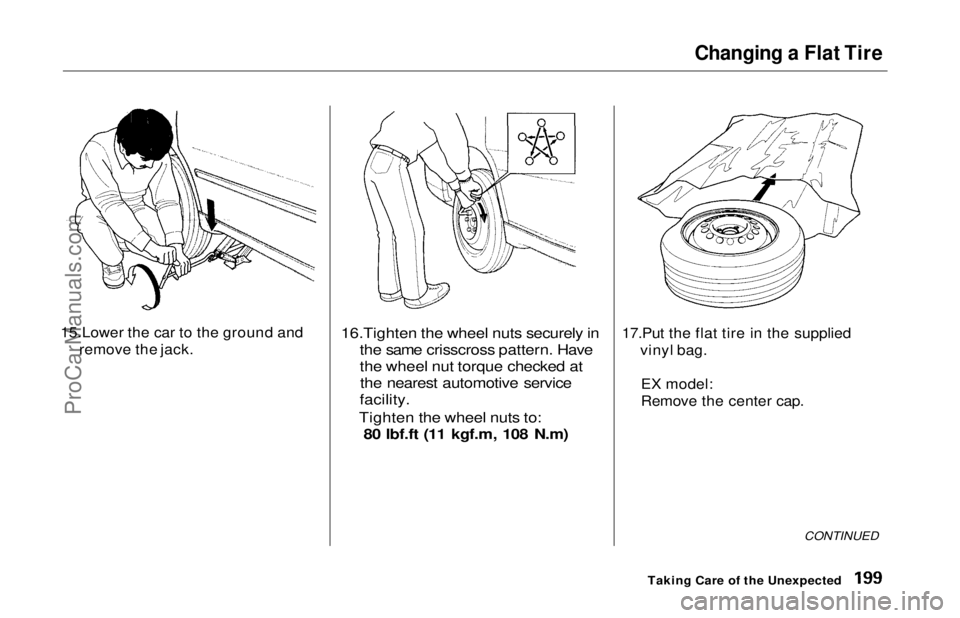 Changing a Flat Tire

15.Lower the car to the ground and remove the jack.

16.Tighten the wheel nuts securely in the same crisscross pattern. Have the wheel nut torque checked at the nearest automotive service facility.

Tighten the wheel nuts to:
80 lbf.ft (11 kgf.m, 108 N.m)

17.Put the flat tire in the supplied vinyl bag.

EX model:
Remove the center cap.

CONTINUED

Taking Care of the Unexpected 199

ProCarManuals.com

carmanualsonline.info