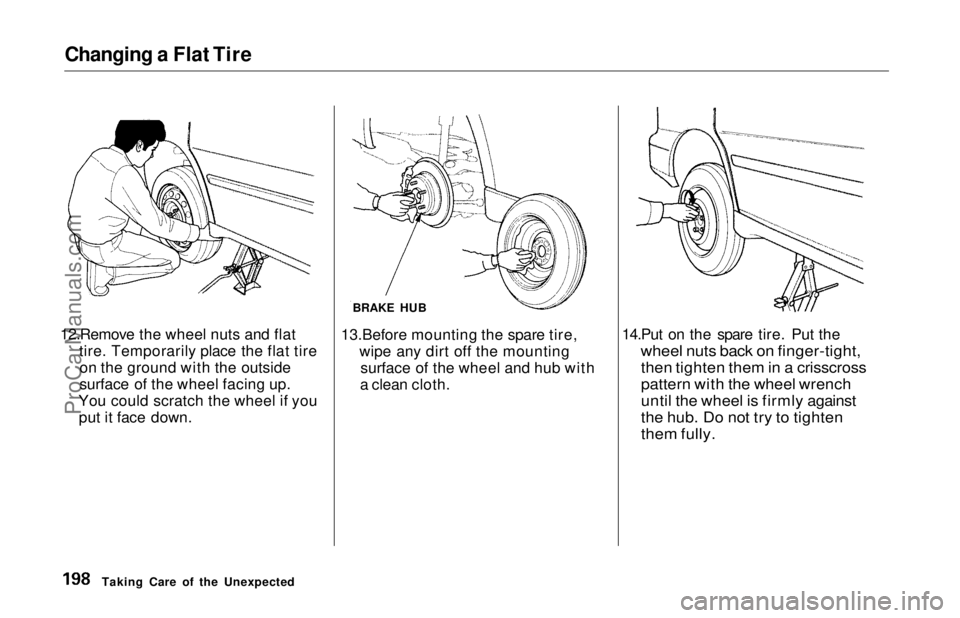 Changing a Flat Tire

12.Remove the wheel nuts and flat tire. Temporarily place the flat tire on the ground with the outside surface of the wheel facing up. You could scratch the wheel if you put it face down.

BRAKE HUB

13.Before mounting the spare tire, wipe any dirt off the mounting surface of the wheel and hub with a clean cloth.

14.Put on the spare tire. Put the wheel nuts back on finger-tight, then tighten them in a crisscross pattern with the wheel wrench until the wheel is firmly against the hub. Do not try to tighten them fully.

198 Taking Care of the Unexpected

ProCarManuals.com

carmanualsonline.info