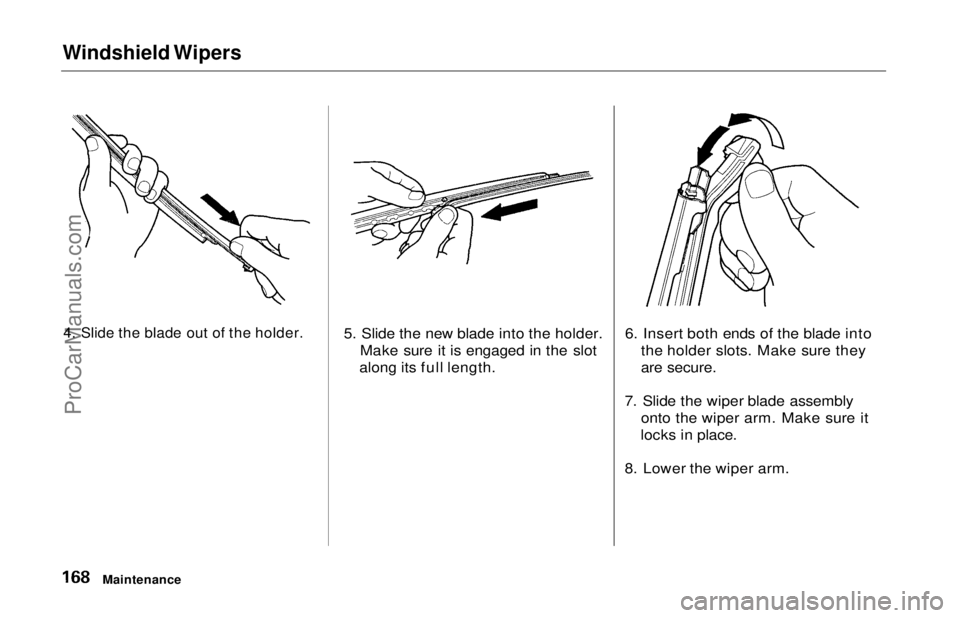 Windshield Wipers

4. Slide the blade out of the holder.

5. Slide the new blade into the holder. Make sure it is engaged in the slot along its full length.

6. Insert both ends of the blade into the holder slots. Make sure they are secure.

7. Slide the wiper blade assembly onto the wiper arm. Make sure it locks in place.

8. Lower the wiper arm.

168 Maintenance

ProCarManuals.com

carmanualsonline.info