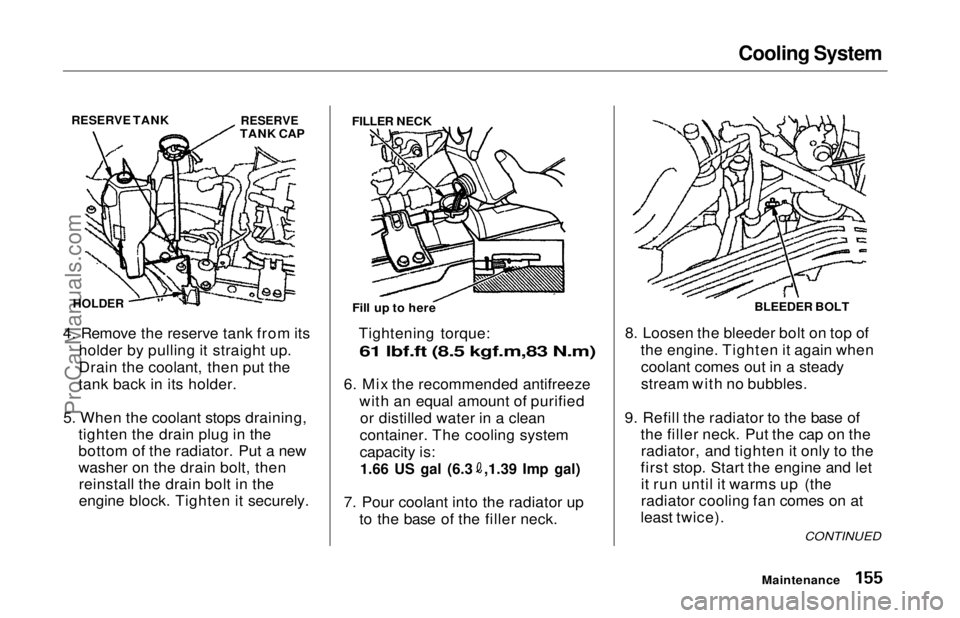 Cooling System

RESERVE TANK

RESERVE TANK CAP

HOLDER

4. Remove the reserve tank from its holder by pulling it straight up. Drain the coolant, then put the tank back in its holder.

5. When the coolant stops draining, tighten the drain plug in the bottom of the radiator. Put a new washer on the drain bolt, then reinstall the drain bolt in the engine block. Tighten it securely.

FILLER NECK

Fill up to here

Tightening torque:
61 lbf.ft (8.5 kgf.m,83 N.m)

6. Mix the recommended antifreeze with an equal amount of purified or distilled water in a clean container. The cooling system capacity is:
1.66 US gal (6.3 ℓ,1.39 Imp gal)

7. Pour coolant into the radiator up to the base of the filler neck.

BLEEDER BOLT

8. Loosen the bleeder bolt on top of the engine. Tighten it again when coolant comes out in a steady stream with no bubbles.

9. Refill the radiator to the base of the filler neck. Put the cap on the radiator, and tighten it only to the first stop. Start the engine and let it run until it warms up (the radiator cooling fan comes on at least twice).

CONTINUED

Maintenance 155

ProCarManuals.com

carmanualsonline.info