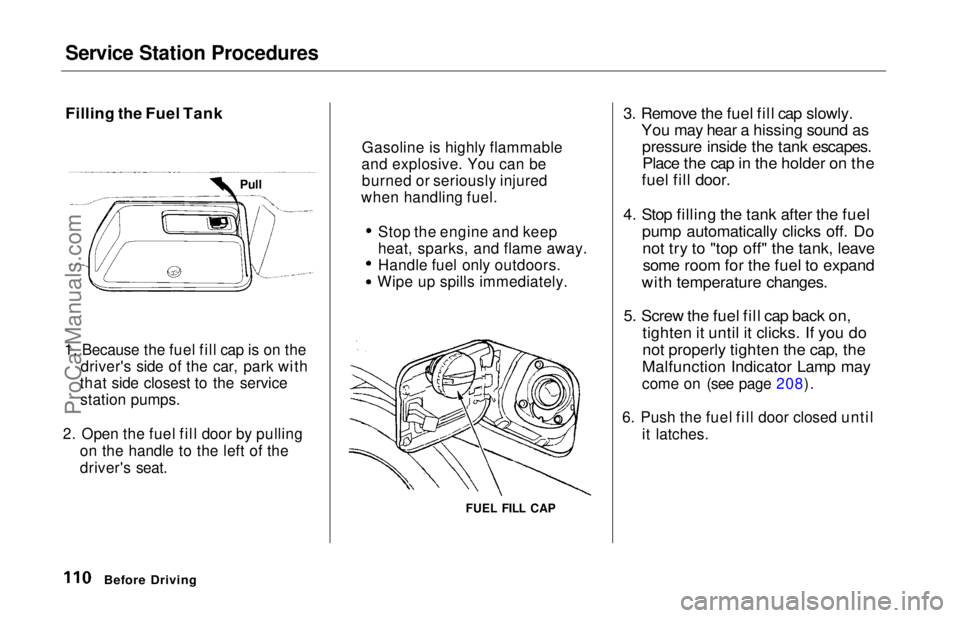 Service Station Procedures

Filling the Fuel Tank

Pull

1. Because the fuel fill cap is on the driver's side of the car, park with that side closest to the service station pumps.

2. Open the fuel fill door by pulling on the handle to the left of the driver's seat.

Gasoline is highly flammable and explosive. You can be burned or seriously injured when handling fuel.

• Stop the engine and keep heat, sparks, and flame away.
• Handle fuel only outdoors.
• Wipe up spills immediately.

FUEL FILL CAP

3. Remove the fuel fill cap slowly. You may hear a hissing sound as pressure inside the tank escapes. Place the cap in the holder on the fuel fill door.

4. Stop filling the tank after the fuel pump automatically clicks off. Do not try to "top off" the tank, leave some room for the fuel to expand with temperature changes.

5. Screw the fuel fill cap back on, tighten it until it clicks. If you do not properly tighten the cap, the Malfunction Indicator Lamp may come on (see page 208).

6. Push the fuel fill door closed until it latches.

110 Before Driving

ProCarManuals.com

carmanualsonline.info