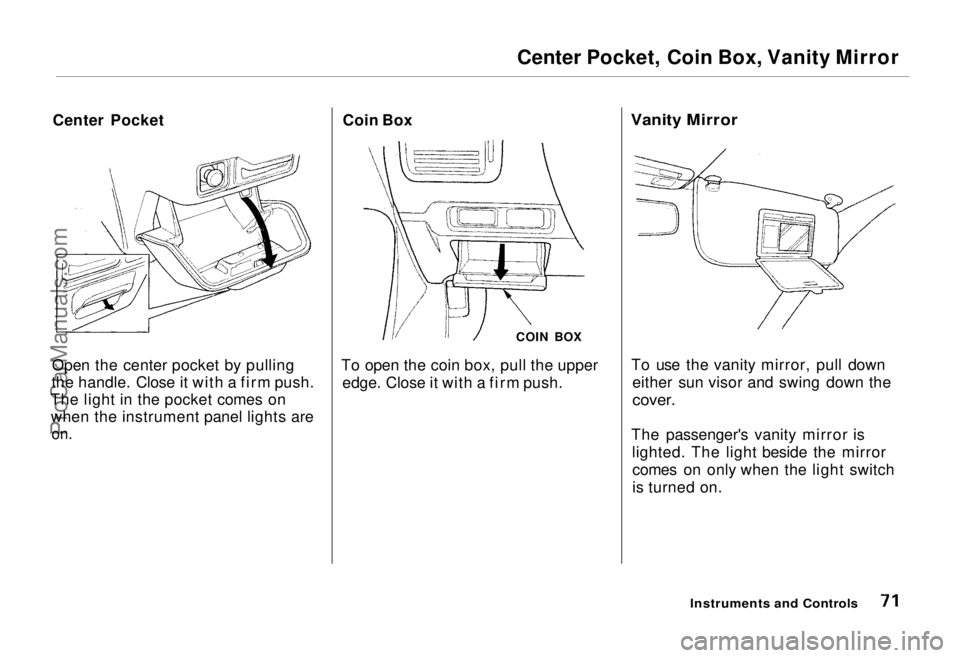 Center Pocket, Coin Box, Vanity Mirror

Center Pocket

Open the center pocket by pulling the handle. Close it with a firm push. The light in the pocket comes on when the instrument panel lights are on.

Coin Box

COIN BOX

To open the coin box, pull the upper edge. Close it with a firm push.

Vanity Mirror

To use the vanity mirror, pull down either sun visor and swing down the cover.

The passenger's vanity mirror is lighted. The light beside the mirror comes on only when the light switch is turned on.

Instruments and Controls 71

ProCarManuals.com

carmanualsonline.info