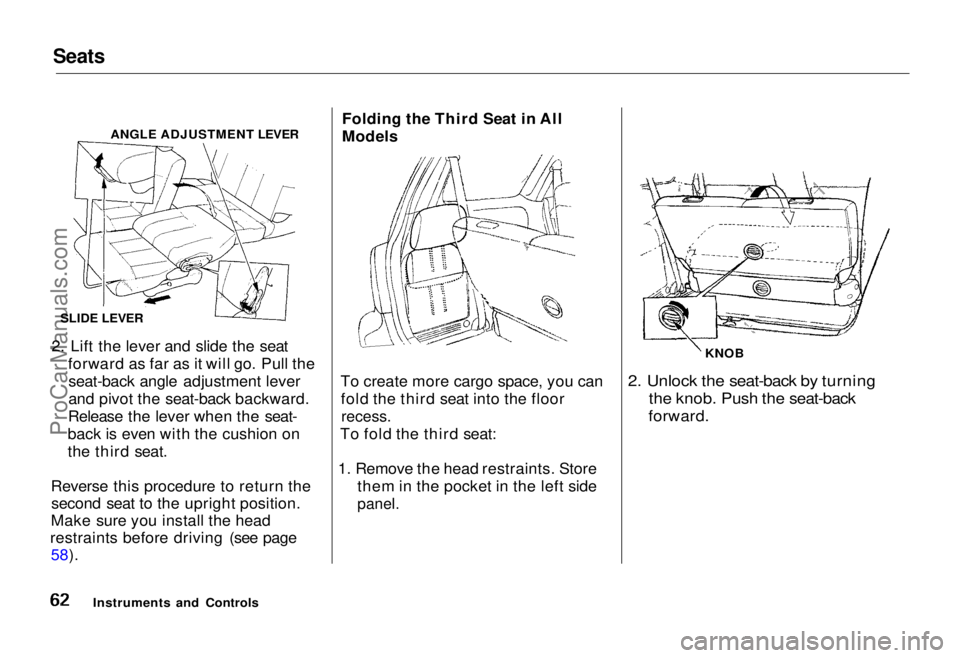 Seats

ANGLE ADJUSTMENT LEVER

SLIDE LEVER

2. Lift the lever and slide the seat forward as far as it will go. Pull the seat-back angle adjustment lever and pivot the seat-back backward. Release the lever when the seat-back is even with the cushion on the third seat.

Reverse this procedure to return the second seat to the upright position. Make sure you install the head restraints before driving (see page 58).

Folding the Third Seat in All Models

To create more cargo space, you can fold the third seat into the floor recess.
To fold the third seat:

1. Remove the head restraints. Store them in the pocket in the left side panel.

KNOB

2. Unlock the seat-back by turning the knob. Push the seat-back forward.

62 Instruments and Controls

ProCarManuals.com

carmanualsonline.info