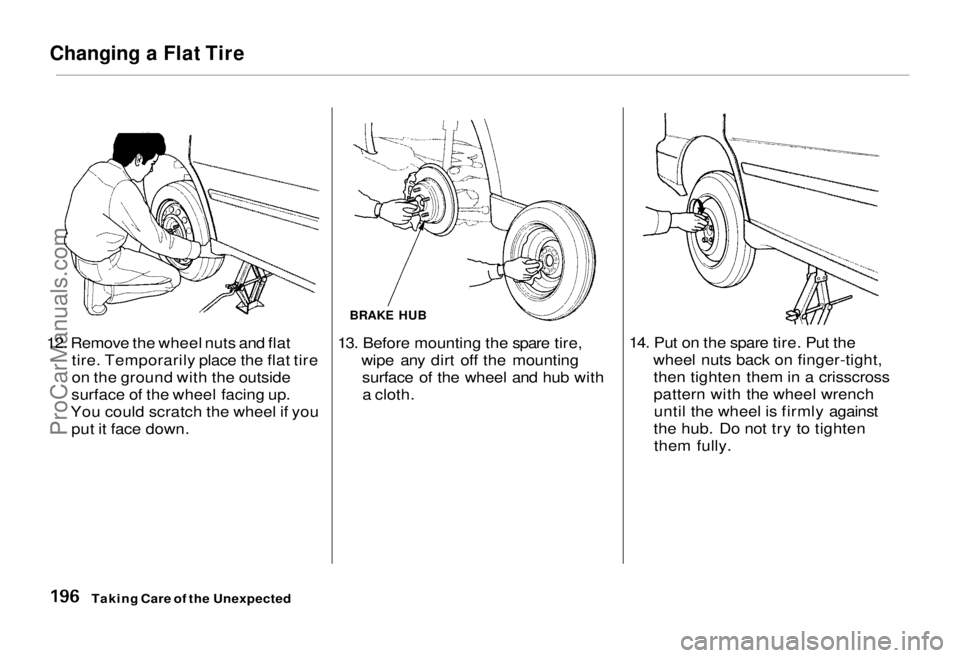 Changing a Flat Tire

12. Remove the wheel nuts and flat tire. Temporarily place the flat tire on the ground with the outside surface of the wheel facing up. You could scratch the wheel if you put it face down.

BRAKE HUB

13. Before mounting the spare tire, wipe any dirt off the mounting surface of the wheel and hub with a cloth.

14. Put on the spare tire. Put the wheel nuts back on finger-tight, then tighten them in a crisscross pattern with the wheel wrench until the wheel is firmly against the hub. Do not try to tighten them fully.

196 Taking Care of the Unexpected

ProCarManuals.com

carmanualsonline.info