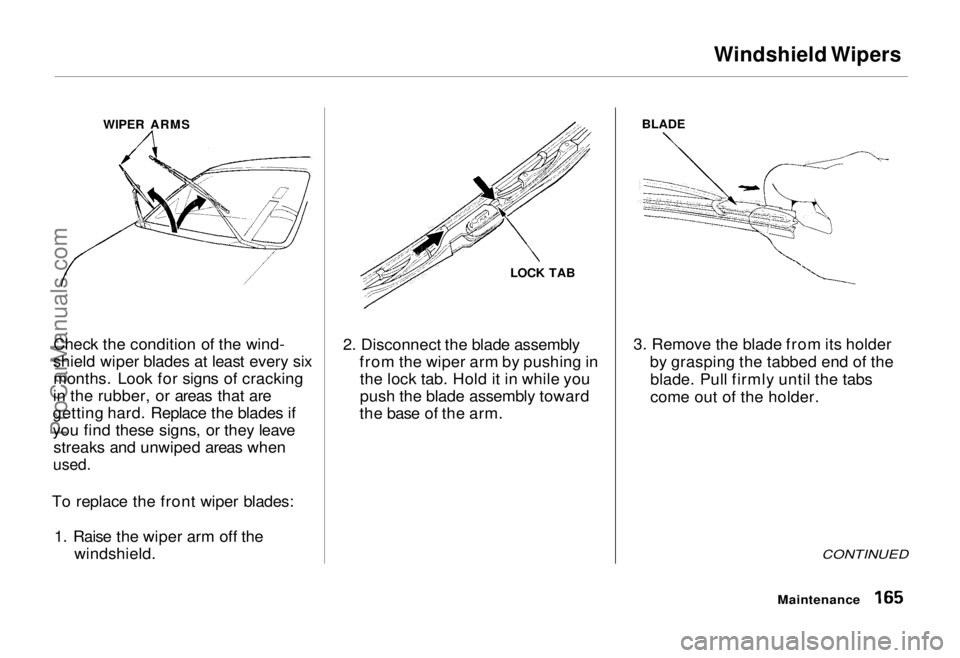 Windshield Wipers

WIPER ARMS

Check the condition of the windshield wiper blades at least every six months. Look for signs of cracking in the rubber, or areas that are getting hard. Replace the blades if you find these signs, or they leave streaks and unwiped areas when used.

To replace the front wiper blades:

1. Raise the wiper arm off the windshield.

LOCK TAB

2. Disconnect the blade assembly from the wiper arm by pushing in the lock tab. Hold it in while you push the blade assembly toward the base of the arm.

BLADE

3. Remove the blade from its holder by grasping the tabbed end of the blade. Pull firmly until the tabs come out of the holder.

CONTINUED

Maintenance 165

ProCarManuals.com

carmanualsonline.info