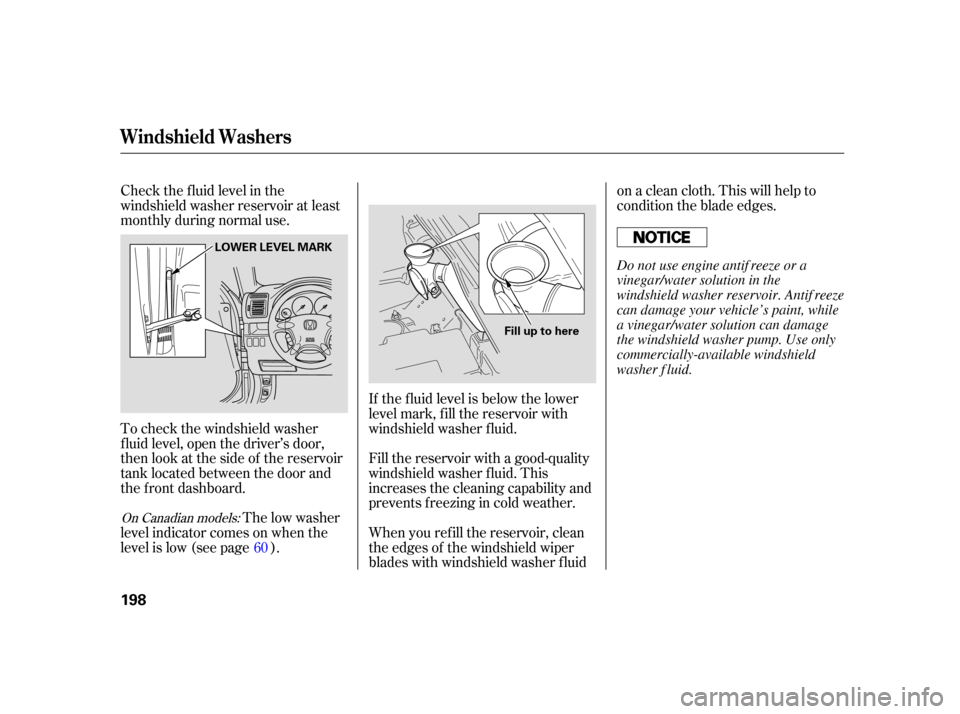 Windshield Washers

Check the fluid level in the windshield washer reservoir at least monthly during normal use.

LOWER LEVEL MARK

To check the windshield washer fluid level, open the driver's door, then look at the side of the reservoir tank located between the door and the front dashboard.

On Canadian models: The low washer level indicator comes on when the level is low (see page 60 ).

Fill up to here

If the fluid level is below the lower level mark, fill the reservoir with windshield washer fluid.

Fill the reservoir with a good-quality windshield washer fluid. This increases the cleaning capability and prevents freezing in cold weather.

When you refill the reservoir, clean the edges of the windshield wiper blades with windshield washer fluid on a clean cloth. This will help to condition the blade edges.

NOTICE

Do not use engine antifreeze or a vinegar/water solution in the windshield washer reservoir. Antifreeze can damage your vehicle's paint, while a vinegar/water solution can damage the windshield washer pump. Use only commercially-available windshield washer fluid.

198

carmanualsonline.info