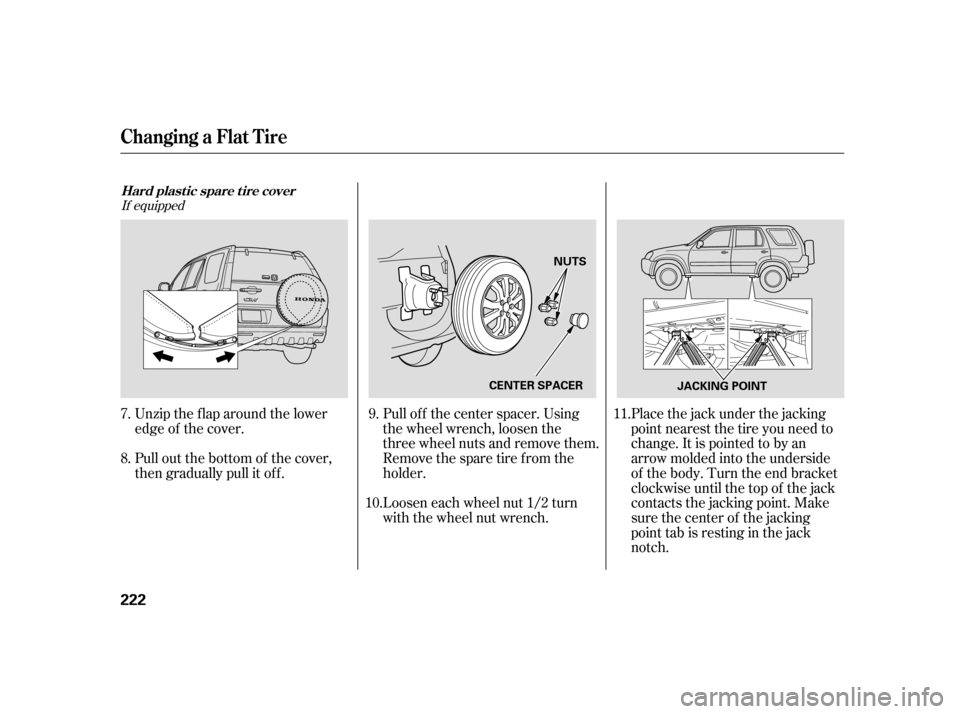 Changing a Flat Tire

Hard plastic spare tire cover
If equipped

HONDA

7. Unzip the flap around the lower edge of the cover.

8. Pull out the bottom of the cover, then gradually pull it off.

NUTS

CENTER SPACER

9. Pull off the center spacer. Using the wheel wrench, loosen the three wheel nuts and remove them. Remove the spare tire from the holder.

10. Loosen each wheel nut 1/2 turn with the wheel nut wrench.

JACKING POINT

11. Place the jack under the jacking point nearest the tire you need to change. It is pointed to by an arrow molded into the underside of the body. Turn the end bracket clockwise until the top of the jack contacts the jacking point. Make sure the center of the jacking point tab is resting in the jack notch.

222

carmanualsonline.info