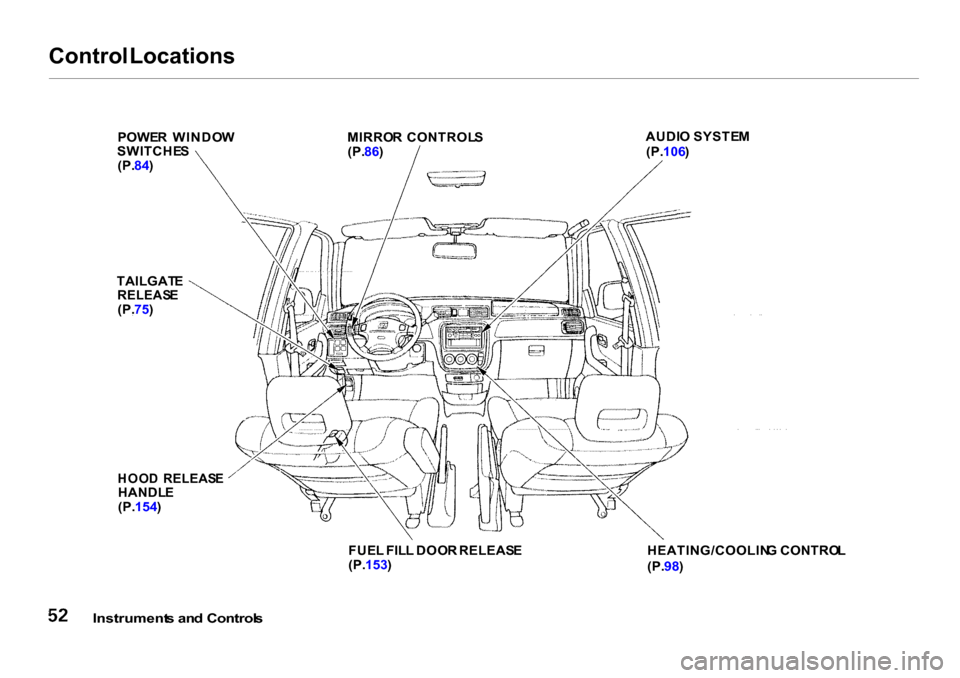 Control Locations

POWER WINDOW SWITCHES
(P.84)

MIRROR CONTROLS
(P.86)

AUDIO SYSTEM
(P.106)

TAILGATE RELEASE
(P.75)

HOOD RELEASE HANDLE
(P.154)

FUEL FILL DOOR RELEASE
(P.153)

HEATING/COOLING CONTROL
(P.98)

52 Instruments and Controls

carmanualsonline.info