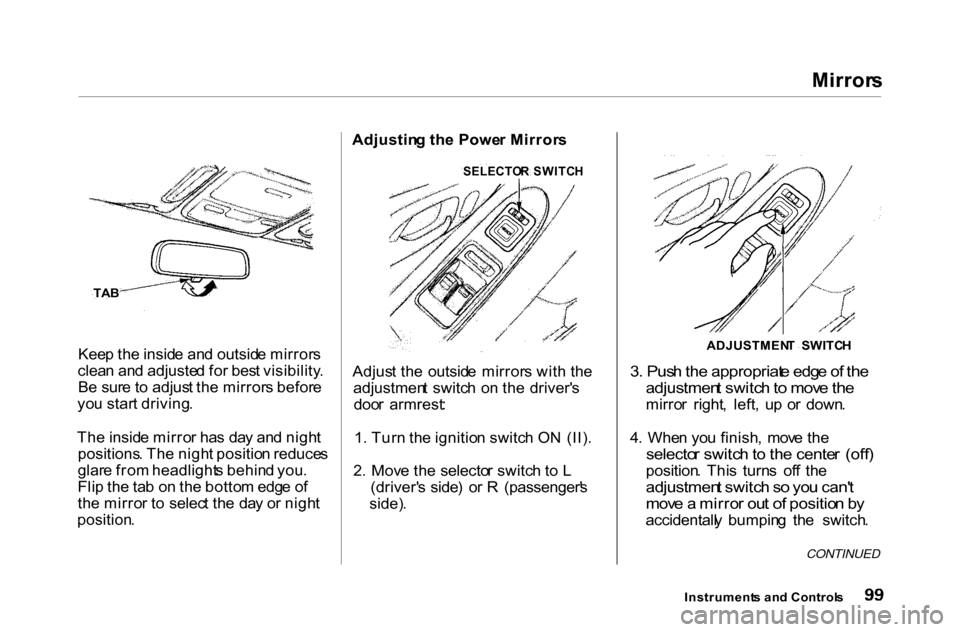 Mirrors

TAB

Keep the inside and outside mirrors clean and adjusted for best visibility. Be sure to adjust the mirrors before you start driving.

The inside mirror has day and night positions. The night position reduces glare from headlights behind you. Flip the tab on the bottom edge of the mirror to select the day or night position.

Adjusting the Power Mirrors

SELECTOR SWITCH

Adjust the outside mirrors with the adjustment switch on the driver's door armrest:

1. Turn the ignition switch ON (II).

2. Move the selector switch to L (driver's side) or R (passenger's side).

ADJUSTMENT SWITCH

3. Push the appropriate edge of the adjustment switch to move the mirror right, left, up or down.

4. When you finish, move the selector switch to the center (off) position. This turns off the adjustment switch so you can't move a mirror out of position by accidentally bumping the switch.

CONTINUED

Instruments and Controls 99

carmanualsonline.info