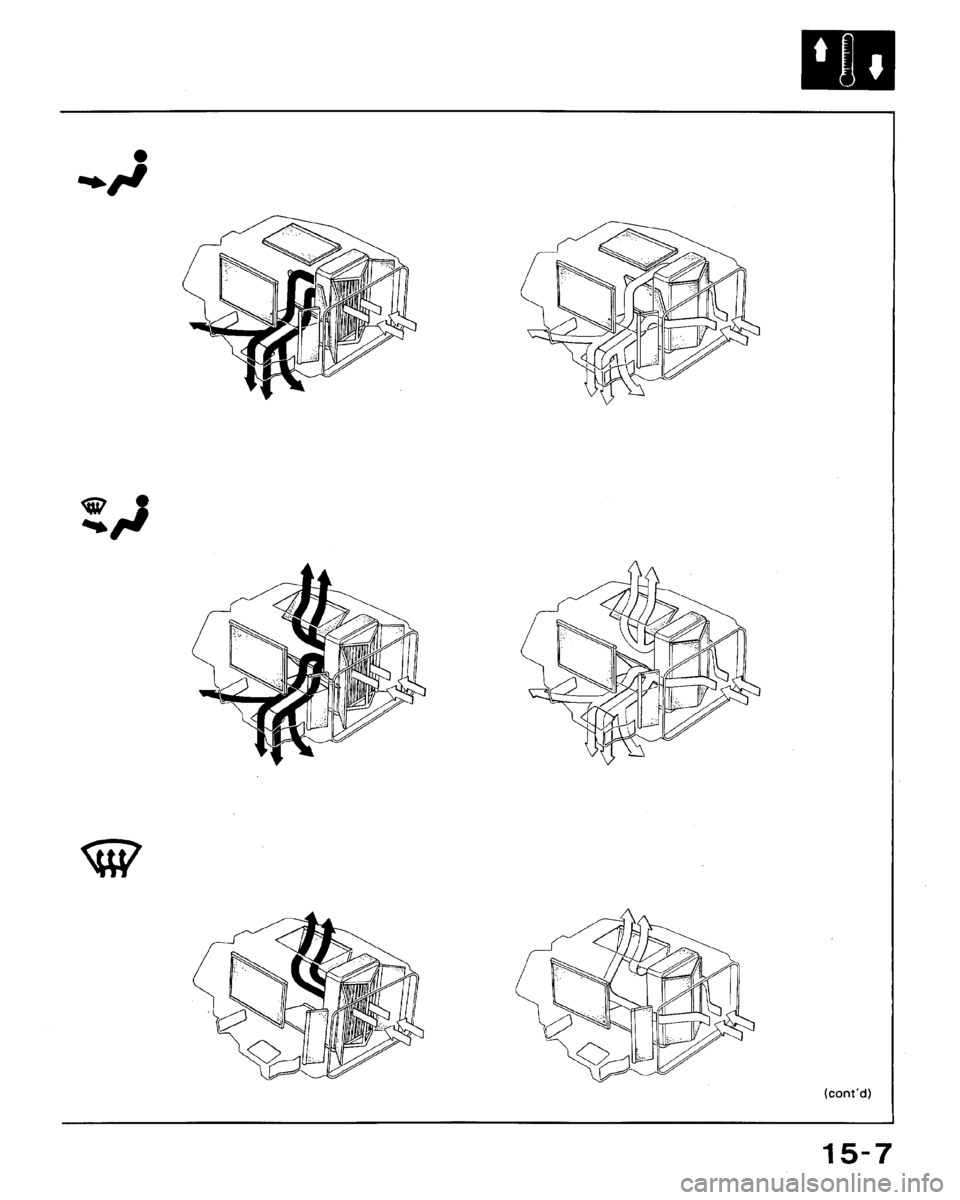 (cont'd)

15-7

carmanualsonline.info