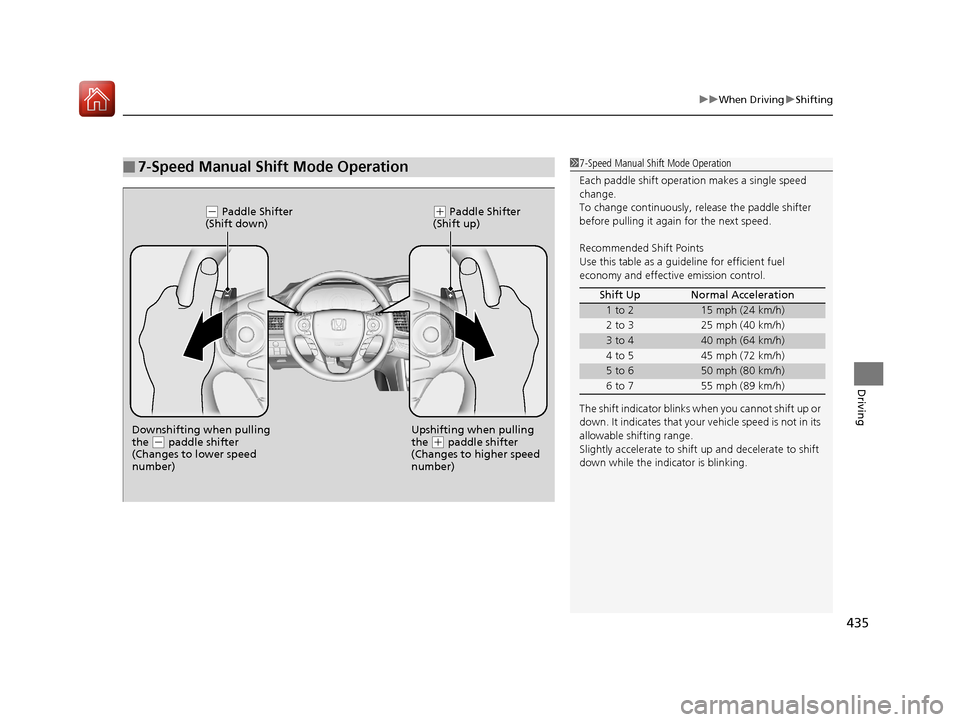 ▶▶When Driving▶Shifting

■ 7-Speed Manual Shift Mode Operation

(−) Paddle Shifter (Shift down)

(+) Paddle Shifter (Shift up)

Downshifting when pulling the (−) paddle shifter (Changes to lower speed number)

Upshifting when pulling the (+) paddle shifter (Changes to higher speed number)

7-Speed Manual Shift Mode Operation

Each paddle shift operation makes a single speed change.
To change continuously, release the paddle shifter before pulling it again for the next speed.

Recommended Shift Points
Use this table as a guideline for efficient fuel economy and effective emission control.

| Shift Up | Normal Acceleration |
|---|---|
| 1 to 2 | 15 mph (24 km/h) |
| 2 to 3 | 25 mph (40 km/h) |
| 3 to 4 | 40 mph (64 km/h) |
| 4 to 5 | 45 mph (72 km/h) |
| 5 to 6 | 50 mph (80 km/h) |
| 6 to 7 | 55 mph (89 km/h) |

The shift indicator blinks when you cannot shift up or down. It indicates that your vehicle speed is not in its allowable shifting range.
Slightly accelerate to shift up and decelerate to shift down while the indicator is blinking.

Driving

435

carmanualsonline.info