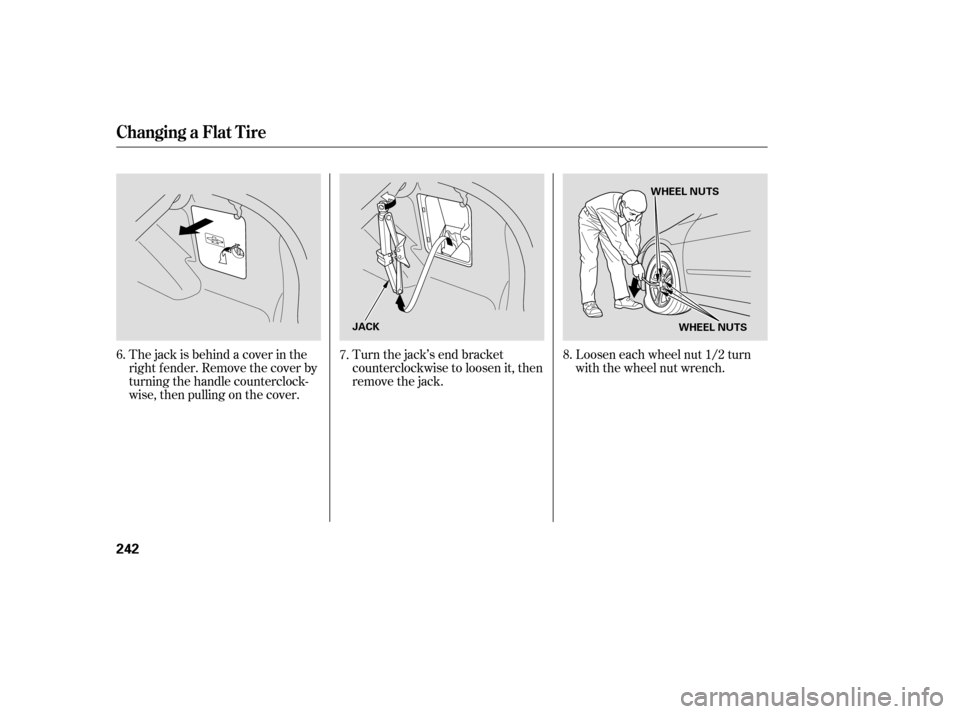 Changing a Flat Tire

6. The jack is behind a cover in the right fender. Remove the cover by turning the handle counterclockwise, then pulling on the cover.

JACK

7. Turn the jack's end bracket counterclockwise to loosen it, then remove the jack.

WHEEL NUTS

WHEEL NUTS

8. Loosen each wheel nut 1/2 turn with the wheel nut wrench.

242

carmanualsonline.info