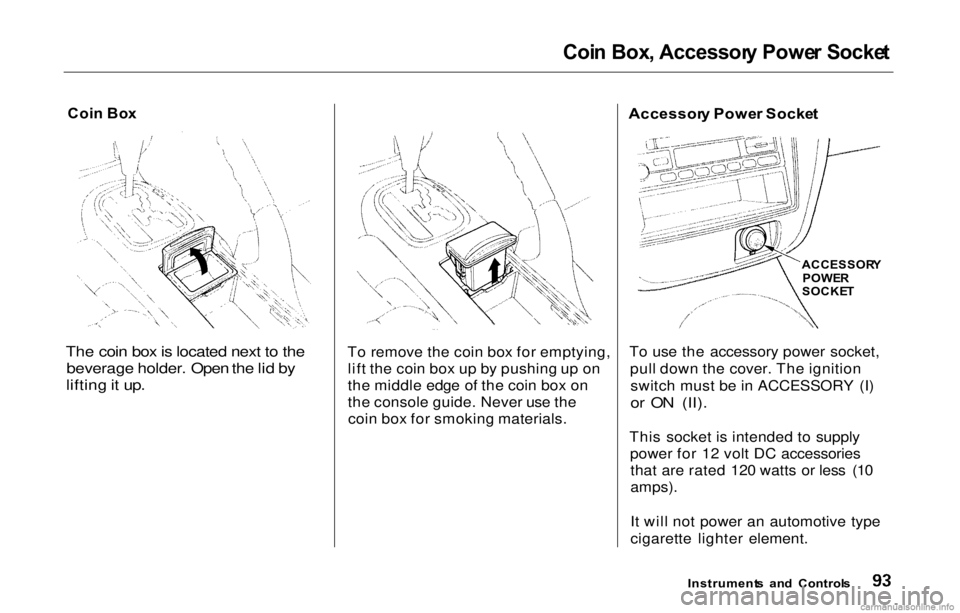 Coin Box, Accessory Power Socket

Coin Box

The coin box is located next to the beverage holder. Open the lid by lifting it up.

To remove the coin box for emptying, lift the coin box up by pushing up on the middle edge of the coin box on the console guide. Never use the coin box for smoking materials.

Accessory Power Socket

ACCESSORY POWER SOCKET

To use the accessory power socket, pull down the cover. The ignition switch must be in ACCESSORY (I) or ON (II).

This socket is intended to supply power for 12 volt DC accessories that are rated 120 watts or less (10 amps).

It will not power an automotive type cigarette lighter element.

Instruments and Controls 93

carmanualsonline.info