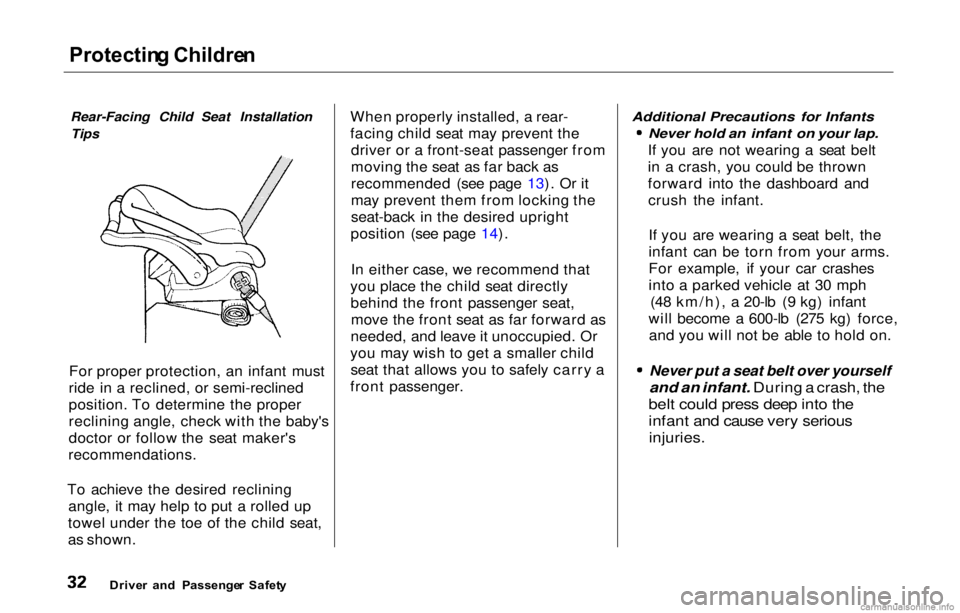 Protecting Children

Rear-Facing Child Seat Installation Tips

For proper protection, an infant must ride in a reclined, or semi-reclined position. To determine the proper reclining angle, check with the baby's doctor or follow the seat maker's recommendations.

To achieve the desired reclining angle, it may help to put a rolled up towel under the toe of the child seat, as shown.

When properly installed, a rear-facing child seat may prevent the driver or a front-seat passenger from moving the seat as far back as recommended (see page 13). Or it may prevent them from locking the seat-back in the desired upright position (see page 14).

In either case, we recommend that you place the child seat directly behind the front passenger seat, move the front seat as far forward as needed, and leave it unoccupied. Or you may wish to get a smaller child seat that allows you to safely carry a front passenger.

Additional Precautions for Infants

• Never hold an infant on your lap. If you are not wearing a seat belt in a crash, you could be thrown forward into the dashboard and crush the infant.

If you are wearing a seat belt, the infant can be torn from your arms. For example, if your car crashes into a parked vehicle at 30 mph (48 km/h), a 20-lb (9 kg) infant will become a 600-lb (275 kg) force, and you will not be able to hold on.

• Never put a seat belt over yourself and an infant. During a crash, the belt could press deep into the infant and cause very serious injuries.

32 Driver and Passenger Safety

carmanualsonline.info