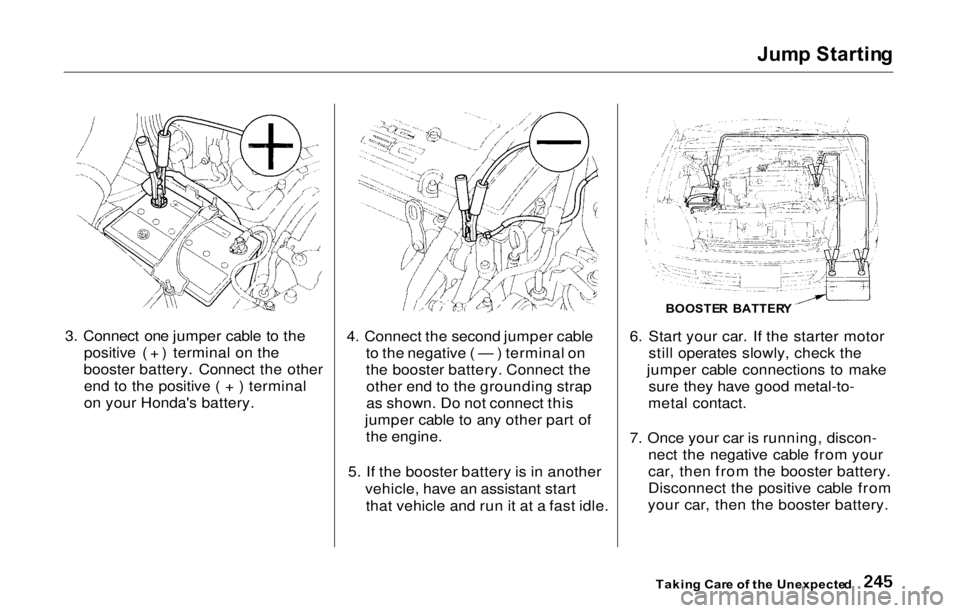 Jump Starting

3. Connect one jumper cable to the positive ( + ) terminal on the booster battery. Connect the other end to the positive ( + ) terminal on your Honda's battery.

4. Connect the second jumper cable to the negative ( — ) terminal on the booster battery. Connect the other end to the grounding strap as shown. Do not connect this jumper cable to any other part of the engine.

5. If the booster battery is in another vehicle, have an assistant start that vehicle and run it at a fast idle.

BOOSTER BATTERY

6. Start your car. If the starter motor still operates slowly, check the jumper cable connections to make sure they have good metal-to-metal contact.

7. Once your car is running, disconnect the negative cable from your car, then from the booster battery. Disconnect the positive cable from your car, then the booster battery.

Taking Care of the Unexpected 245

carmanualsonline.info