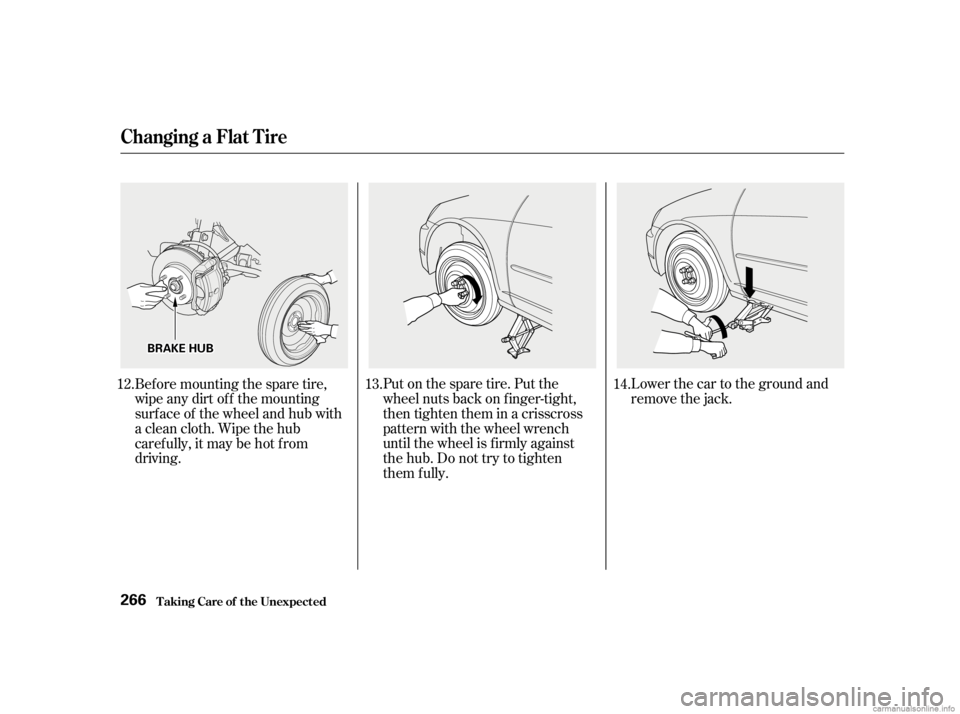 Changing a Flat Tire

BRAKE HUB

12. Before mounting the spare tire, wipe any dirt off the mounting surface of the wheel and hub with a clean cloth. Wipe the hub carefully, it may be hot from driving.

13. Put on the spare tire. Put the wheel nuts back on finger-tight, then tighten them in a crisscross pattern with the wheel wrench until the wheel is firmly against the hub. Do not try to tighten them fully.

14. Lower the car to the ground and remove the jack.

266 Taking Care of the Unexpected

carmanualsonline.info