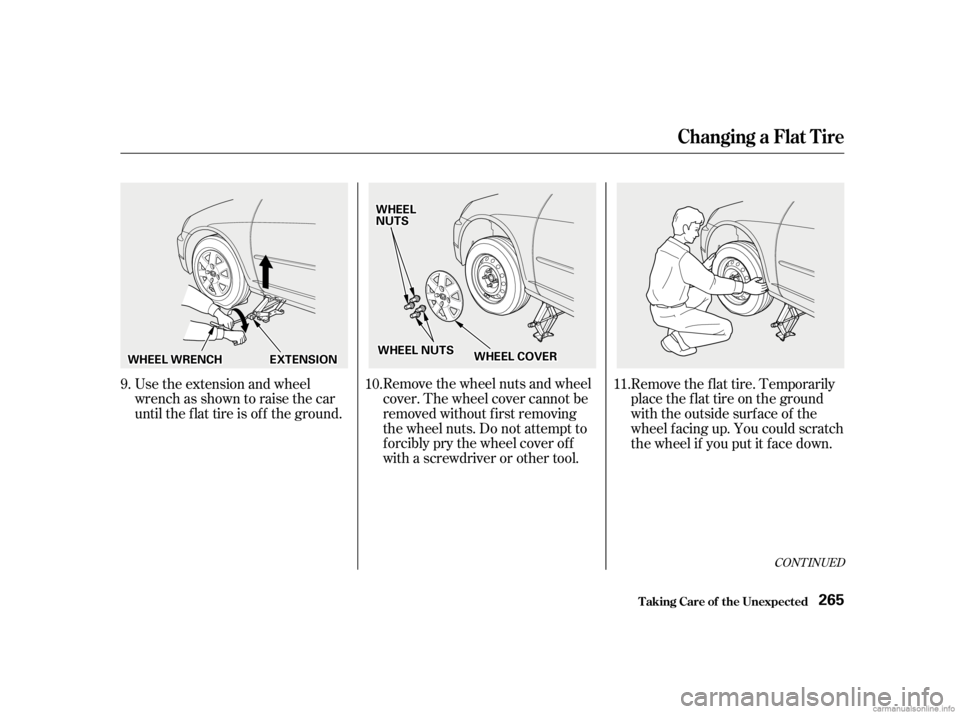 Changing a Flat Tire

WHEEL WRENCH
EXTENSION

9. Use the extension and wheel wrench as shown to raise the car until the flat tire is off the ground.

WHEEL NUTS
WHEEL NUTS
WHEEL COVER

10. Remove the wheel nuts and wheel cover. The wheel cover cannot be removed without first removing the wheel nuts. Do not attempt to forcibly pry the wheel cover off with a screwdriver or other tool.

11. Remove the flat tire. Temporarily place the flat tire on the ground with the outside surface of the wheel facing up. You could scratch the wheel if you put it face down.

CONTINUED

Taking Care of the Unexpected
265

carmanualsonline.info