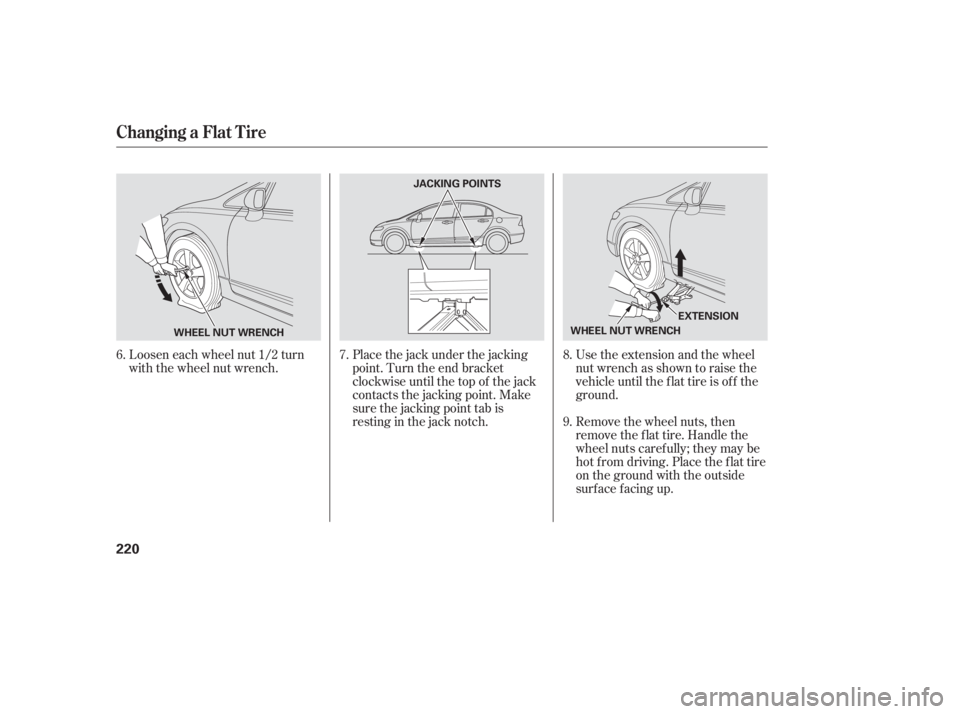 Changing a Flat Tire

WHEEL NUT WRENCH

6. Loosen each wheel nut 1/2 turn with the wheel nut wrench.

JACKING POINTS

7. Place the jack under the jacking point. Turn the end bracket clockwise until the top of the jack contacts the jacking point. Make sure the jacking point tab is resting in the jack notch.

EXTENSION

WHEEL NUT WRENCH

8. Use the extension and the wheel nut wrench as shown to raise the vehicle until the flat tire is off the ground.

9. Remove the wheel nuts, then remove the flat tire. Handle the wheel nuts carefully; they may be hot from driving. Place the flat tire on the ground with the outside surface facing up.

220

carmanualsonline.info