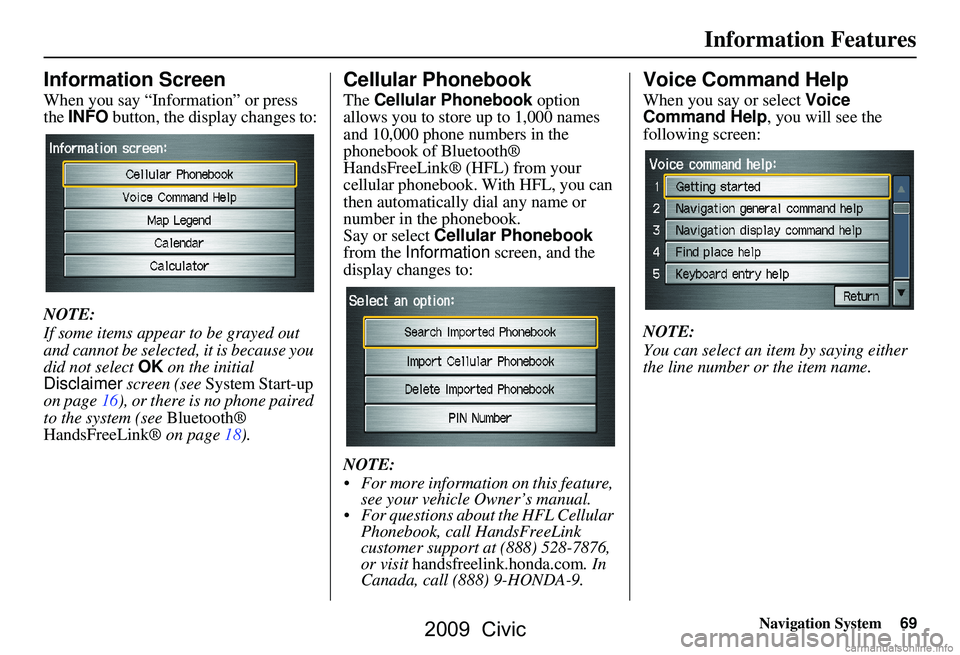 Information Features

Information Screen

When you say “Information” or press the INFO button, the display changes to:

Information screen:
Cellular Phonebook
Voice Command Help
Map Legend
Calendar
Calculator

NOTE:
If some items appear to be grayed out and cannot be selected, it is because you did not select OK on the initial Disclaimer screen (see System Start-up on page 16), or there is no phone paired to the system (see Bluetooth® HandsFreeLink® on page 18).

Cellular Phonebook

The Cellular Phonebook option allows you to store up to 1,000 names and 10,000 phone numbers in the phonebook of Bluetooth® HandsFreeLink® (HFL) from your cellular phonebook. With HFL, you can then automatically dial any name or number in the phonebook.
Say or select Cellular Phonebook from the Information screen, and the display changes to:

Select an option:
Search Imported Phonebook
Import Cellular Phonebook
Delete Imported Phonebook
PIN Number

NOTE:
• For more information on this feature, see your vehicle Owner’s manual.
• For questions about the HFL Cellular Phonebook, call HandsFreeLink customer support at (888) 528-7876, or visit handsfreelink.honda.com. In Canada, call (888) 9-HONDA-9.

Voice Command Help

When you say or select Voice Command Help, you will see the following screen:

Voice command help:
1 Getting started
2 Navigation general command help
3 Navigation display command help
4 Find place help
5 Keyboard entry help
Return

NOTE:
You can select an item by saying either the line number or the item name.

Navigation System 69

2009 Civic

carmanualsonline.info