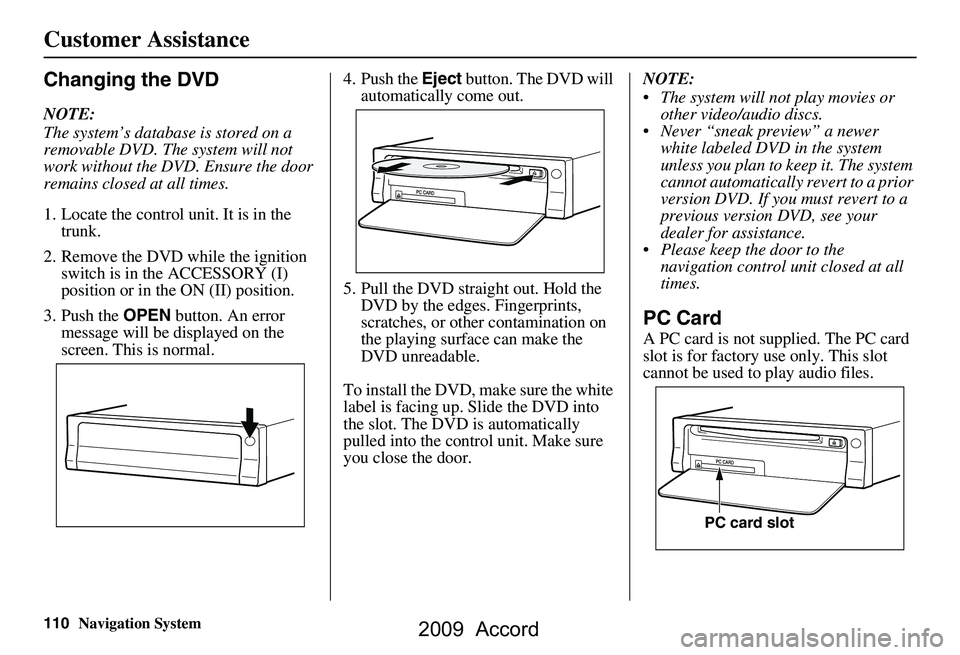 Customer Assistance

Changing the DVD

NOTE:
The system's database is stored on a removable DVD. The system will not work without the DVD. Ensure the door remains closed at all times.

1. Locate the control unit. It is in the trunk.

2. Remove the DVD while the ignition switch is in the ACCESSORY (I) position or in the ON (II) position.

3. Push the OPEN button. An error message will be displayed on the screen. This is normal.

4. Push the Eject button. The DVD will automatically come out.

PC CARD

5. Pull the DVD straight out. Hold the DVD by the edges. Fingerprints, scratches, or other contamination on the playing surface can make the DVD unreadable.

To install the DVD, make sure the white label is facing up. Slide the DVD into the slot. The DVD is automatically pulled into the control unit. Make sure you close the door.

NOTE:
• The system will not play movies or other video/audio discs.
• Never "sneak preview" a newer white labeled DVD in the system unless you plan to keep it. The system cannot automatically revert to a prior version DVD. If you must revert to a previous version DVD, see your dealer for assistance.
• Please keep the door to the navigation control unit closed at all times.

PC Card

A PC card is not supplied. The PC card slot is for factory use only. This slot cannot be used to play audio files.

PC CARD

PC card slot

110 Navigation System

2009 Accord

carmanualsonline.info