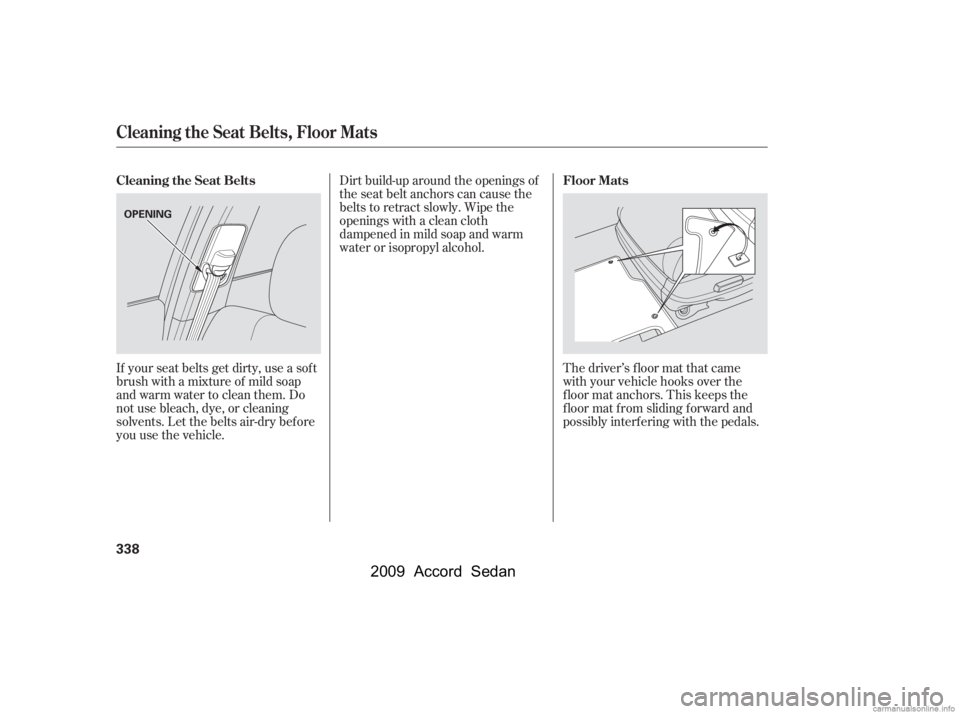 Cleaning the Seat Belts, Floor Mats

Cleaning the Seat Belts

OPENING

If your seat belts get dirty, use a soft brush with a mixture of mild soap and warm water to clean them. Do not use bleach, dye, or cleaning solvents. Let the belts air-dry before you use the vehicle.

Dirt build-up around the openings of the seat belt anchors can cause the belts to retract slowly. Wipe the openings with a clean cloth dampened in mild soap and warm water or isopropyl alcohol.

Floor Mats

The driver's floor mat that came with your vehicle hooks over the floor mat anchors. This keeps the floor mat from sliding forward and possibly interfering with the pedals.

338

2009 Accord Sedan

carmanualsonline.info