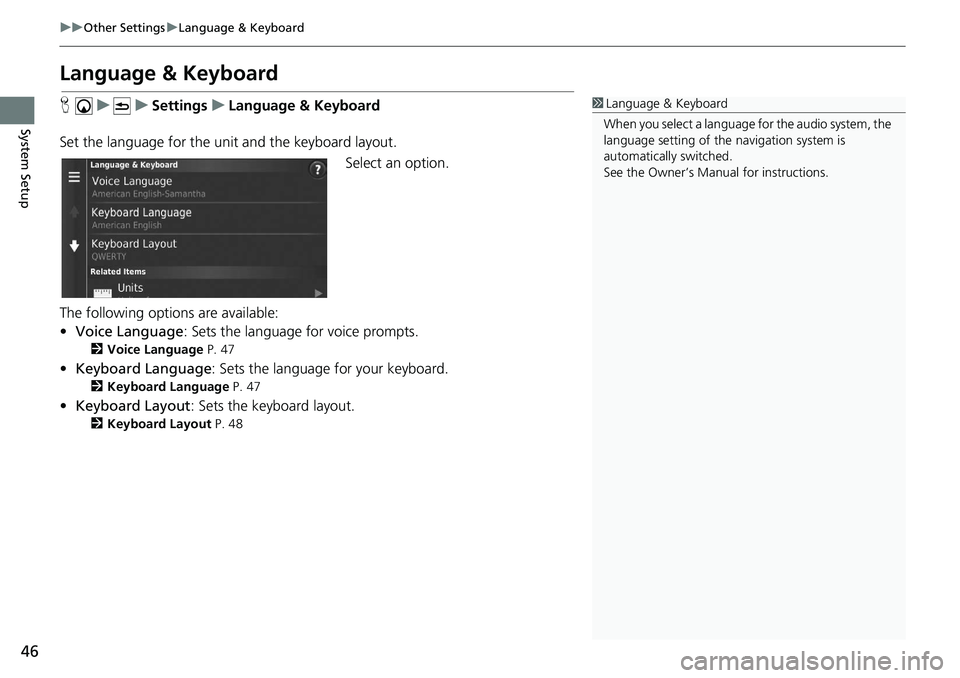 ▶▶Other Settings▶Language & Keyboard

System Setup

Language & Keyboard

H ▶ ▶ Settings ▶ Language & Keyboard

Set the language for the unit and the keyboard layout.

Select an option.

Language & Keyboard
Voice Language
American English-Samantha
Keyboard Language
American English
Keyboard Layout
QWERTY
Related Items
Units

The following options are available:

• Voice Language: Sets the language for voice prompts.
2 Voice Language P. 47

• Keyboard Language: Sets the language for your keyboard.
2 Keyboard Language P. 47

• Keyboard Layout: Sets the keyboard layout.
2 Keyboard Layout P. 48

1 Language & Keyboard

When you select a language for the audio system, the language setting of the navigation system is automatically switched.
See the Owner's Manual for instructions.

46

carmanualsonline.info