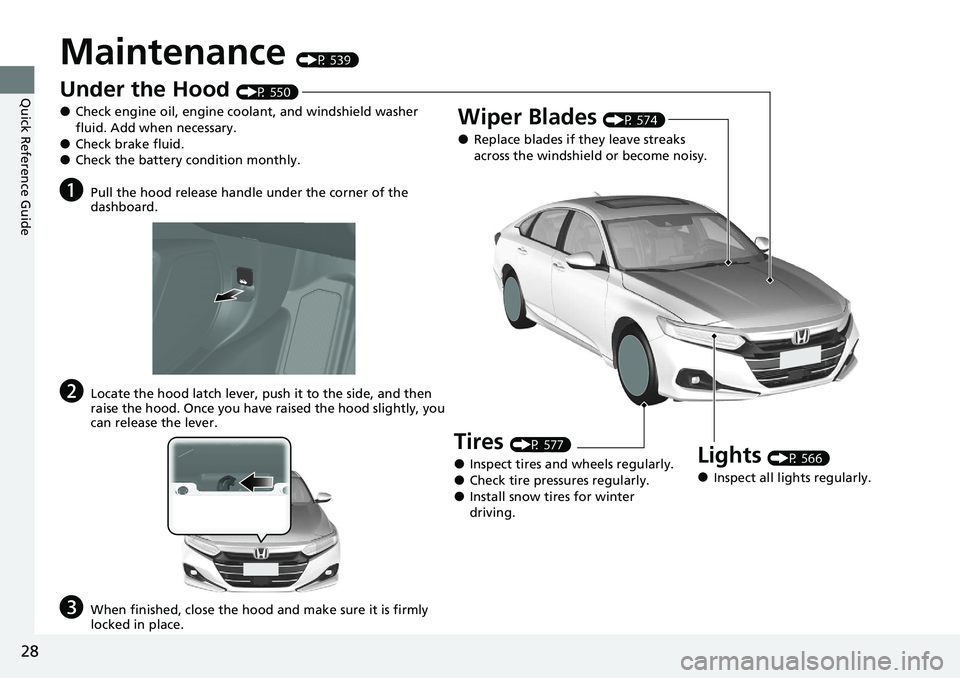 Quick Reference Guide

Maintenance (P. 539)

Under the Hood (P. 550)
● Check engine oil, engine coolant, and windshield washer fluid. Add when necessary.
● Check brake fluid.
● Check the battery condition monthly.

1 Pull the hood release handle under the corner of the dashboard.

2 Locate the hood latch lever, push it to the side, and then raise the hood. Once you have raised the hood slightly, you can release the lever.

3 When finished, close the hood and make sure it is firmly locked in place.

Wiper Blades (P. 574)
● Replace blades if they leave streaks across the windshield or become noisy.

Tires (P. 577)
● Inspect tires and wheels regularly.
● Check tire pressures regularly.
● Install snow tires for winter driving.

Lights (P. 566)
● Inspect all lights regularly.

28

carmanualsonline.info