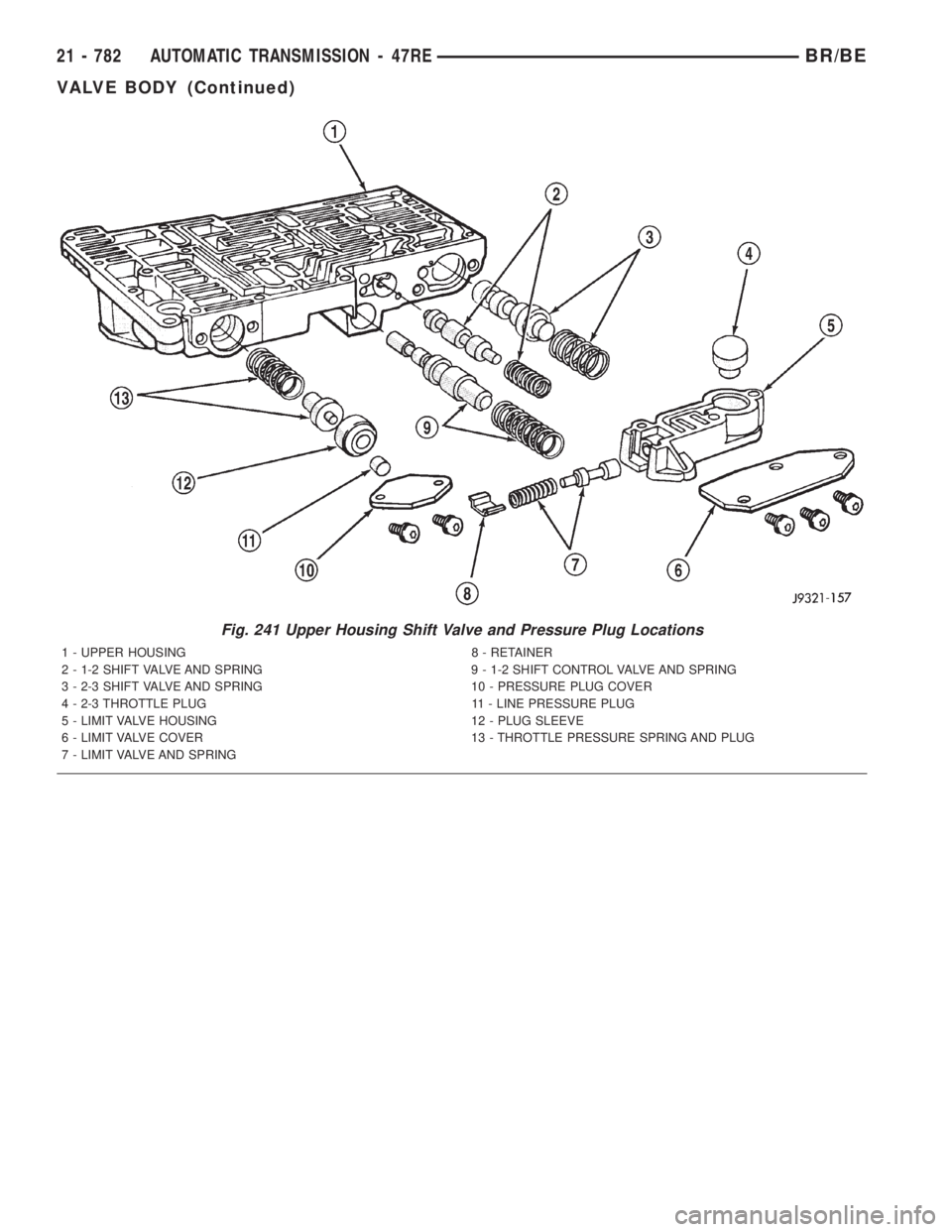 21 - 782 AUTOMATIC TRANSMISSION - 47RE BR/BE

VALVE BODY (Continued)

1

2

3

4

5

13

9

12

11

10

8

7

6

J9321-157

Fig. 241 Upper Housing Shift Valve and Pressure Plug Locations

1 - UPPER HOUSING
2 - 1-2 SHIFT VALVE AND SPRING
3 - 2-3 SHIFT VALVE AND SPRING
4 - 2-3 THROTTLE PLUG
5 - LIMIT VALVE HOUSING
6 - LIMIT VALVE COVER
7 - LIMIT VALVE AND SPRING

8 - RETAINER
9 - 1-2 SHIFT CONTROL VALVE AND SPRING
10 - PRESSURE PLUG COVER
11 - LINE PRESSURE PLUG
12 - PLUG SLEEVE
13 - THROTTLE PRESSURE SPRING AND PLUG

carmanualsonline.info