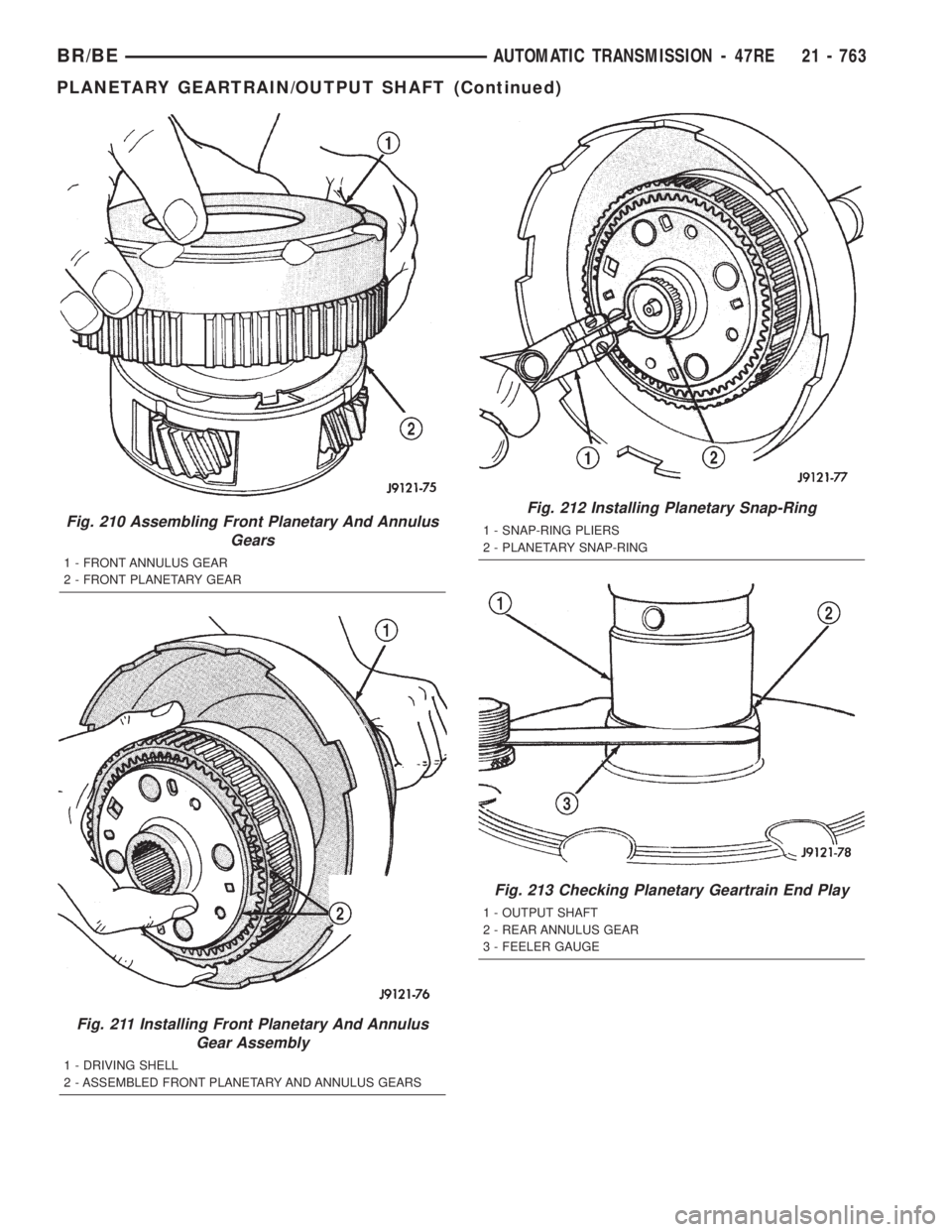 BR/BE AUTOMATIC TRANSMISSION - 47RE 21 - 763

PLANETARY GEARTRAIN/OUTPUT SHAFT (Continued)

1

2

J9121-75

Fig. 210 Assembling Front Planetary And Annulus Gears

1 - FRONT ANNULUS GEAR
2 - FRONT PLANETARY GEAR

1

2

J9121-76

Fig. 211 Installing Front Planetary And Annulus Gear Assembly

1 - DRIVING SHELL
2 - ASSEMBLED FRONT PLANETARY AND ANNULUS GEARS

1

2

J9121-77

Fig. 212 Installing Planetary Snap-Ring

1 - SNAP-RING PLIERS
2 - PLANETARY SNAP-RING

1

2

3

J9121-78

Fig. 213 Checking Planetary Geartrain End Play

1 - OUTPUT SHAFT
2 - REAR ANNULUS GEAR
3 - FEELER GAUGE

carmanualsonline.info