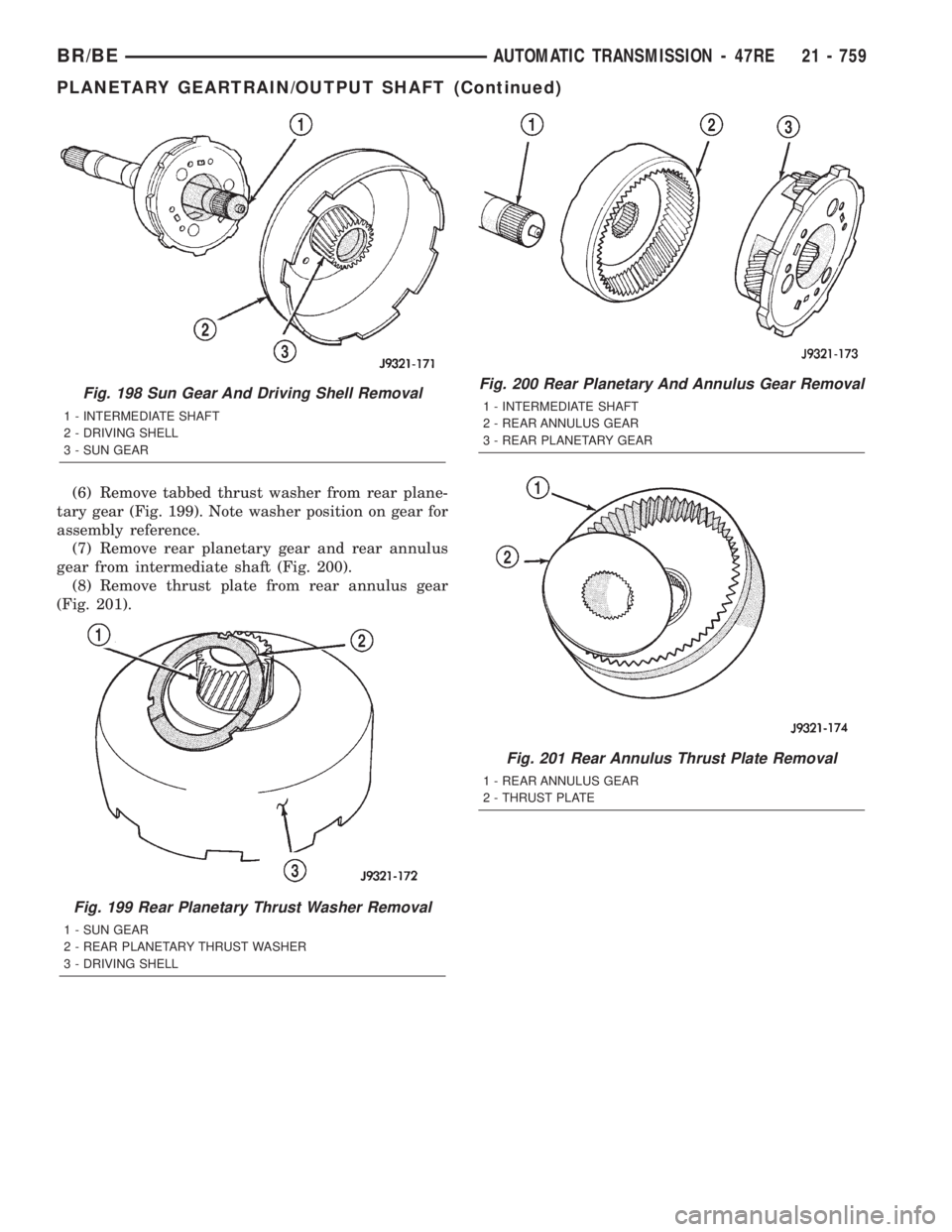 BR/BE AUTOMATIC TRANSMISSION - 47RE 21 - 759

PLANETARY GEARTRAIN/OUTPUT SHAFT (Continued)

1

2

3

J9321-171

Fig. 198 Sun Gear And Driving Shell Removal

1 - INTERMEDIATE SHAFT
2 - DRIVING SHELL
3 - SUN GEAR

(6) Remove tabbed thrust washer from rear planetary gear (Fig. 199). Note washer position on gear for assembly reference.

(7) Remove rear planetary gear and rear annulus gear from intermediate shaft (Fig. 200).

(8) Remove thrust plate from rear annulus gear (Fig. 201).

1

2

3

J9321-172

Fig. 199 Rear Planetary Thrust Washer Removal

1 - SUN GEAR
2 - REAR PLANETARY THRUST WASHER
3 - DRIVING SHELL

1

2

3

J9321-173

Fig. 200 Rear Planetary And Annulus Gear Removal

1 - INTERMEDIATE SHAFT
2 - REAR ANNULUS GEAR
3 - REAR PLANETARY GEAR

1

2

J9321-174

Fig. 201 Rear Annulus Thrust Plate Removal

1 - REAR ANNULUS GEAR
2 - THRUST PLATE

carmanualsonline.info