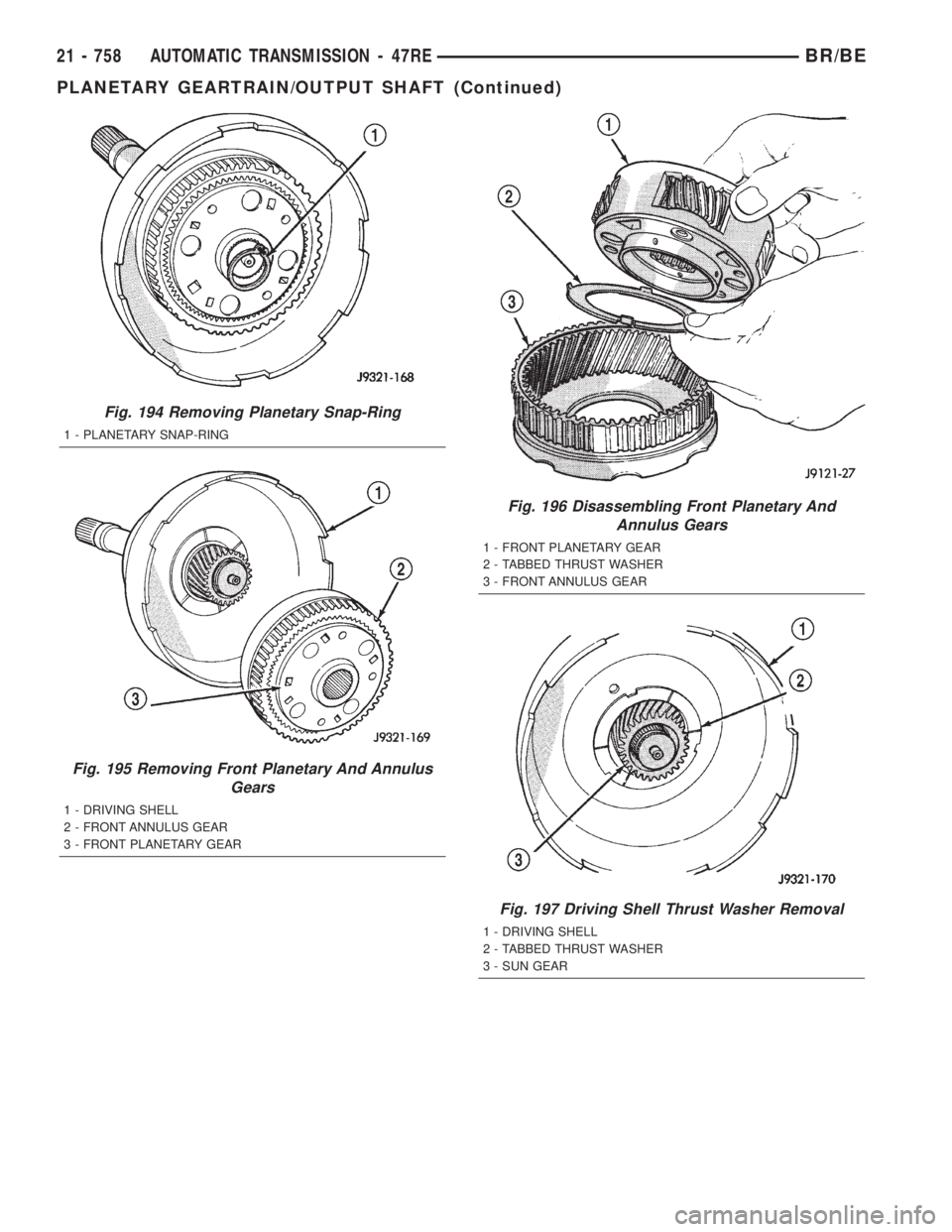 21 - 758 AUTOMATIC TRANSMISSION - 47RE BR/BE

PLANETARY GEARTRAIN/OUTPUT SHAFT (Continued)

1

J9321-168

Fig. 194 Removing Planetary Snap-Ring

1 - PLANETARY SNAP-RING

1

2

3

J9321-169

Fig. 195 Removing Front Planetary And Annulus Gears

1 - DRIVING SHELL
2 - FRONT ANNULUS GEAR
3 - FRONT PLANETARY GEAR

1

2

3

J9121-27

Fig. 196 Disassembling Front Planetary And Annulus Gears

1 - FRONT PLANETARY GEAR
2 - TABBED THRUST WASHER
3 - FRONT ANNULUS GEAR

1

2

3

J9321-170

Fig. 197 Driving Shell Thrust Washer Removal

1 - DRIVING SHELL
2 - TABBED THRUST WASHER
3 - SUN GEAR

carmanualsonline.info