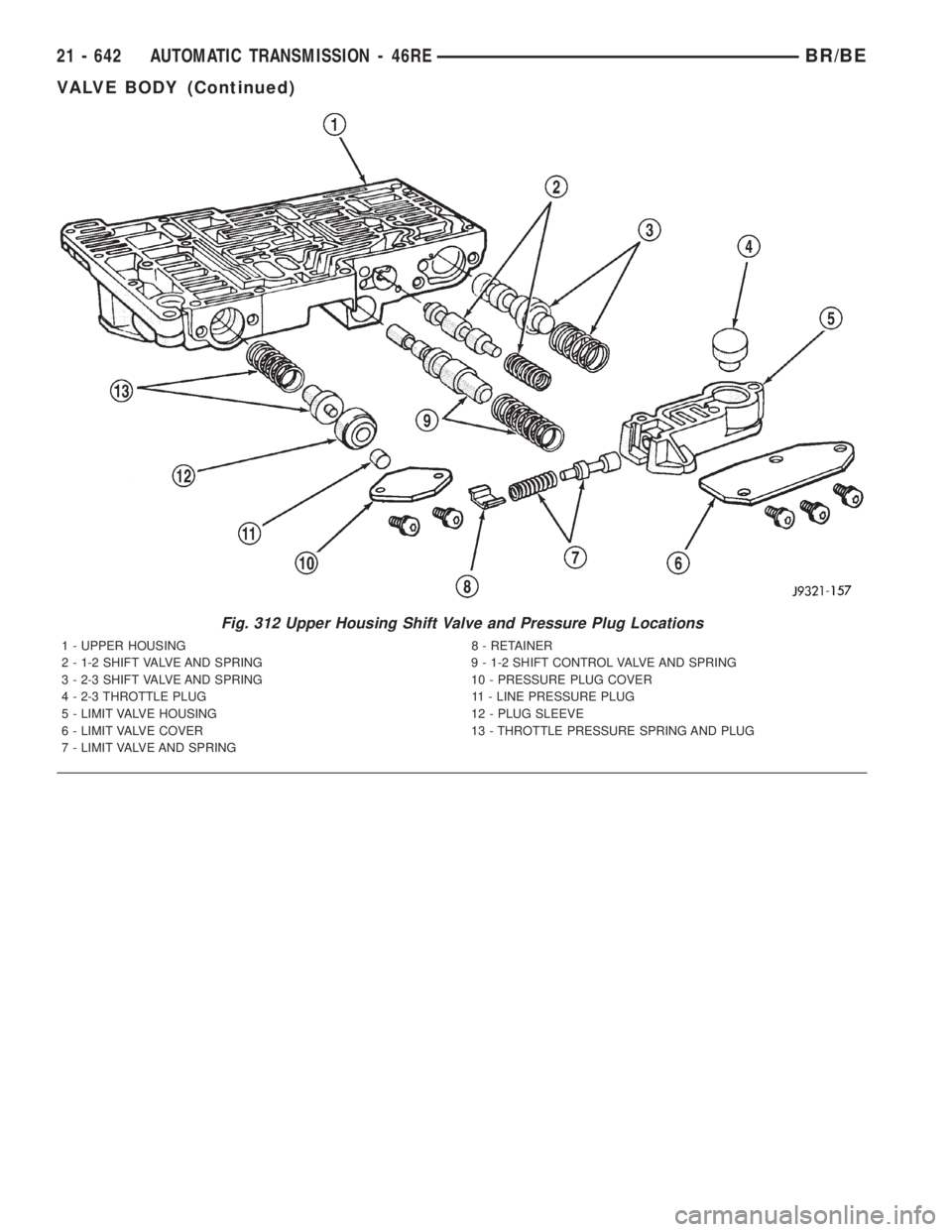 21 - 642 AUTOMATIC TRANSMISSION - 46RE BR/BE

VALVE BODY (Continued)

1

2

3

4

5

13

9

12

11

10

8

7

6

J9321-157

Fig. 312 Upper Housing Shift Valve and Pressure Plug Locations

1 - UPPER HOUSING
2 - 1-2 SHIFT VALVE AND SPRING
3 - 2-3 SHIFT VALVE AND SPRING
4 - 2-3 THROTTLE PLUG
5 - LIMIT VALVE HOUSING
6 - LIMIT VALVE COVER
7 - LIMIT VALVE AND SPRING

8 - RETAINER
9 - 1-2 SHIFT CONTROL VALVE AND SPRING
10 - PRESSURE PLUG COVER
11 - LINE PRESSURE PLUG
12 - PLUG SLEEVE
13 - THROTTLE PRESSURE SPRING AND PLUG

carmanualsonline.info